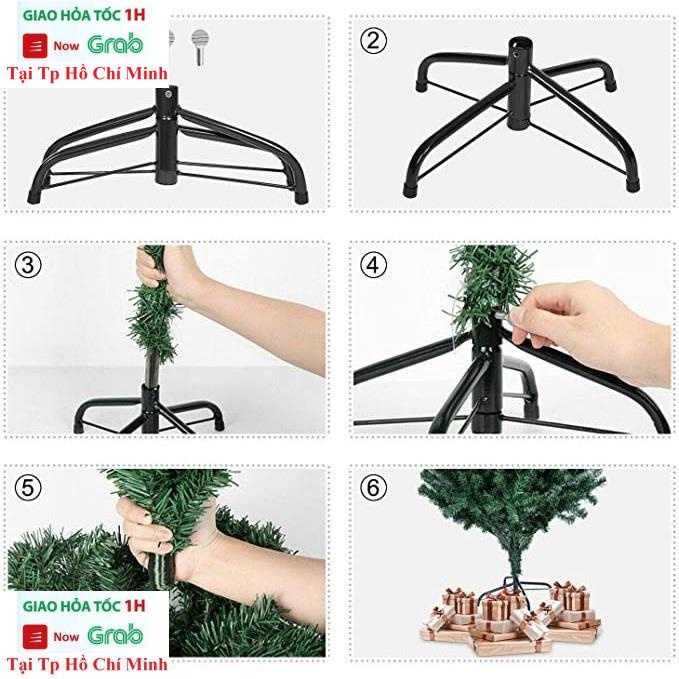 GIAO HỎA TỐC 1H
Now Grab
Tại Tp Hồ Chí Minh

②

③

④

⑤

⑥

GIAO HỎA TỐC 1H
Now Grab
Tại Tp Hồ Chí Minh