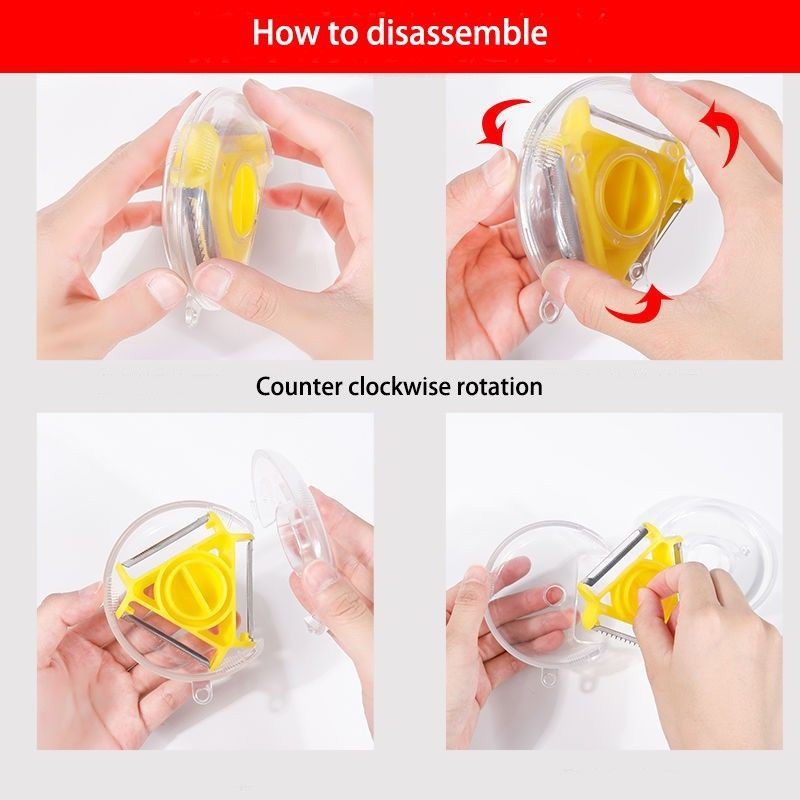 How to disassemble

Counter clockwise rotation