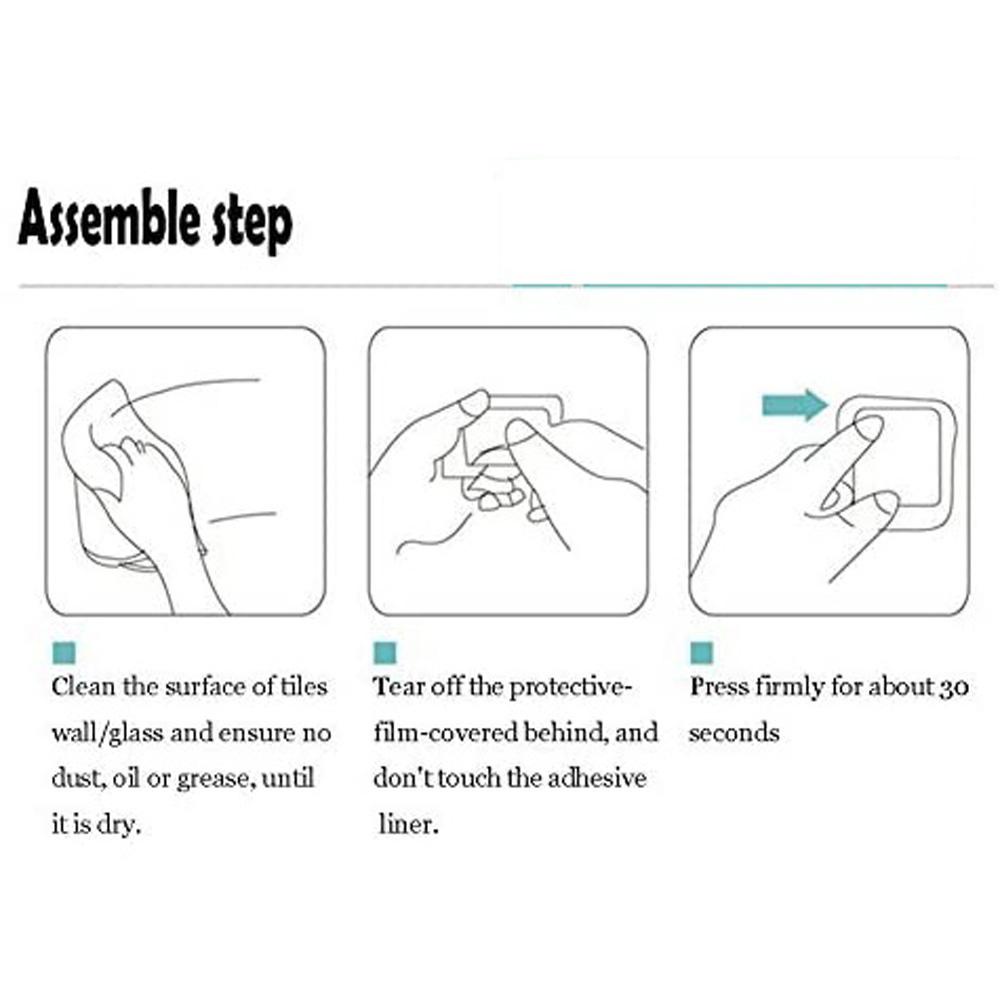 Assemble step

Clean the surface of tiles wall/glass and ensure no dust, oil or grease, until it is dry.

Tear off the protective-film-covered behind, and don't touch the adhesive liner.

Press firmly for about 30 seconds