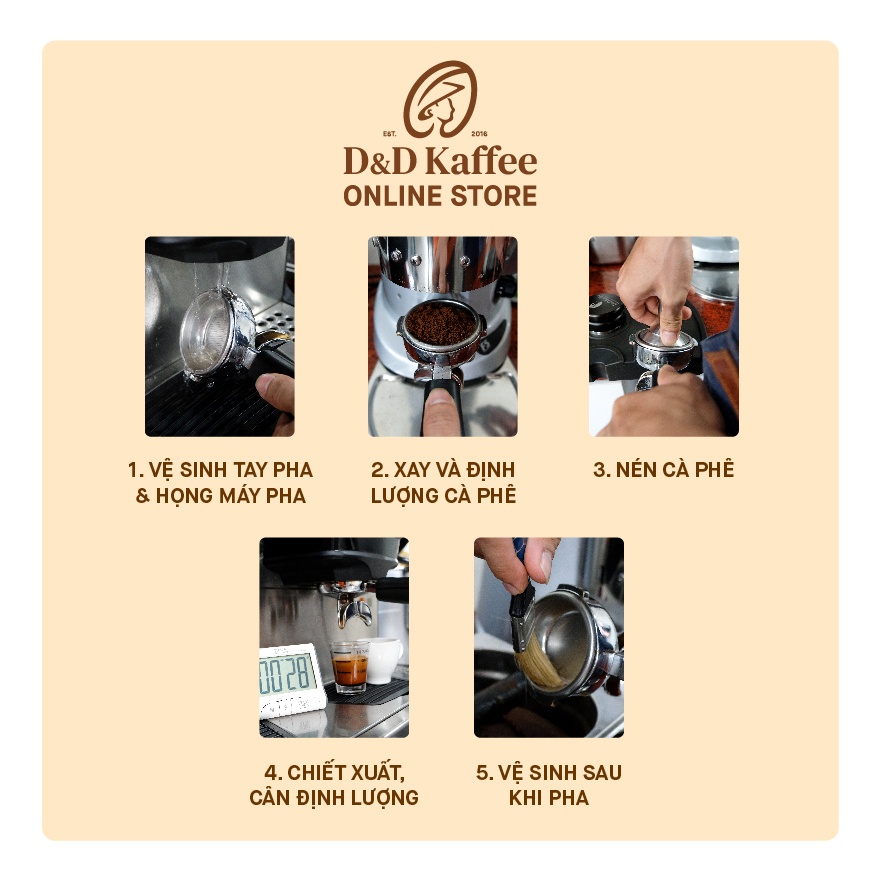 EST. 2016
D&D Kaffee
ONLINE STORE

1. VỆ SINH TAY PHA & HỌNG MÁY PHA

2. XAY VÀ ĐỊNH LƯỢNG CÀ PHÊ

3. NÉN CÀ PHÊ

00:28

4. CHIẾT XUẤT, CÂN ĐỊNH LƯỢNG

5. VỆ SINH SAU KHI PHA