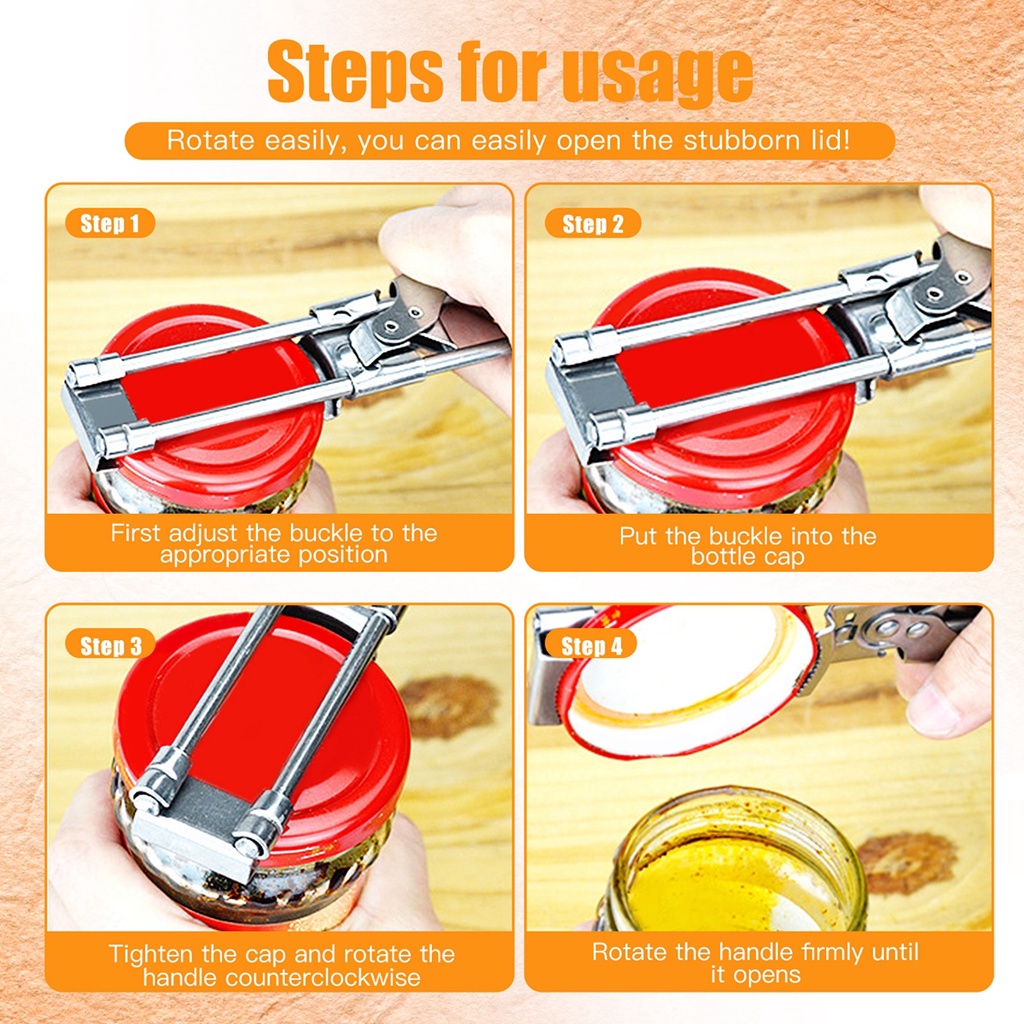 Steps for usage

Rotate easily, you can easily open the stubborn lid!

Step 1

First adjust the buckle to the appropriate position

Step 2

Put the buckle into the bottle cap

Step 3

Tighten the cap and rotate the handle counterclockwise

Step 4

Rotate the handle firmly until it opens