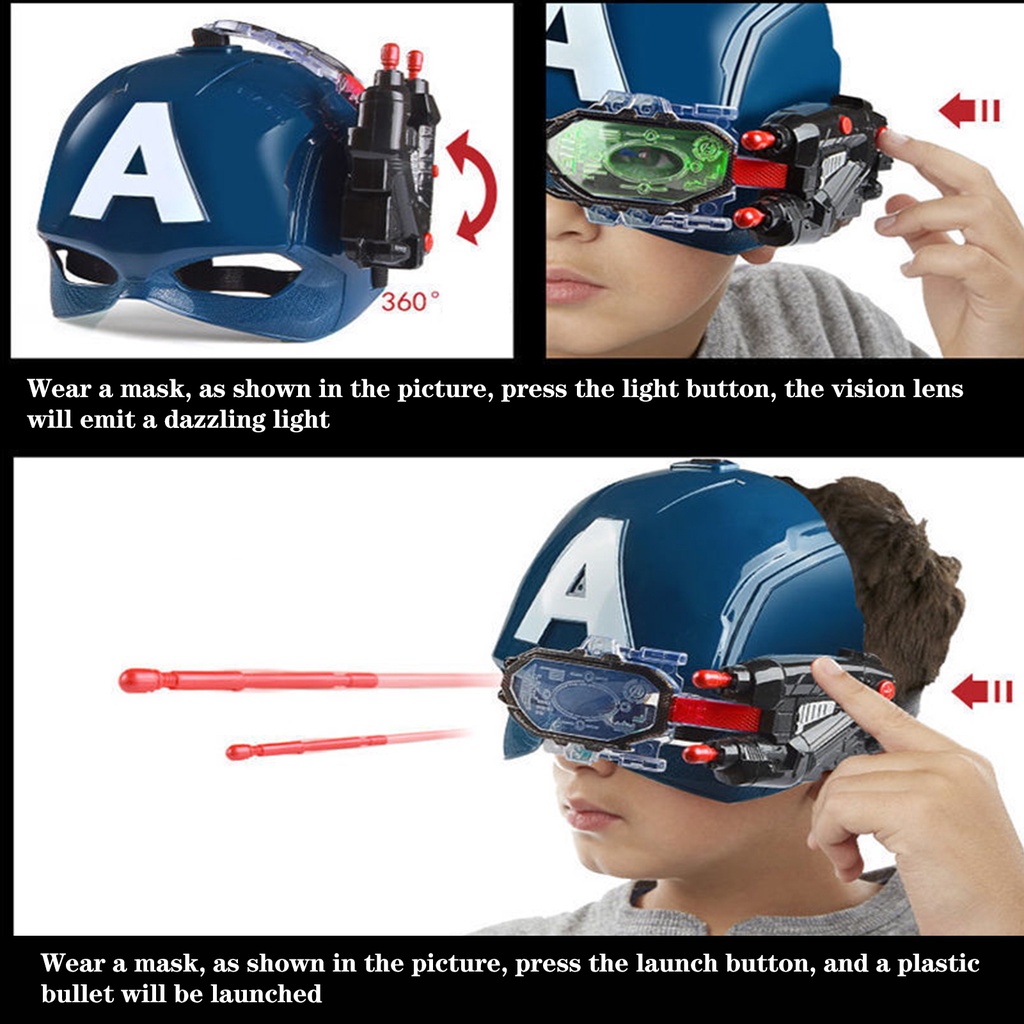 A

360°

A

Wear a mask, as shown in the picture, press the light button, the vision lens will emit a dazzling light

A

Wear a mask, as shown in the picture, press the launch button, and a plastic bullet will be launched