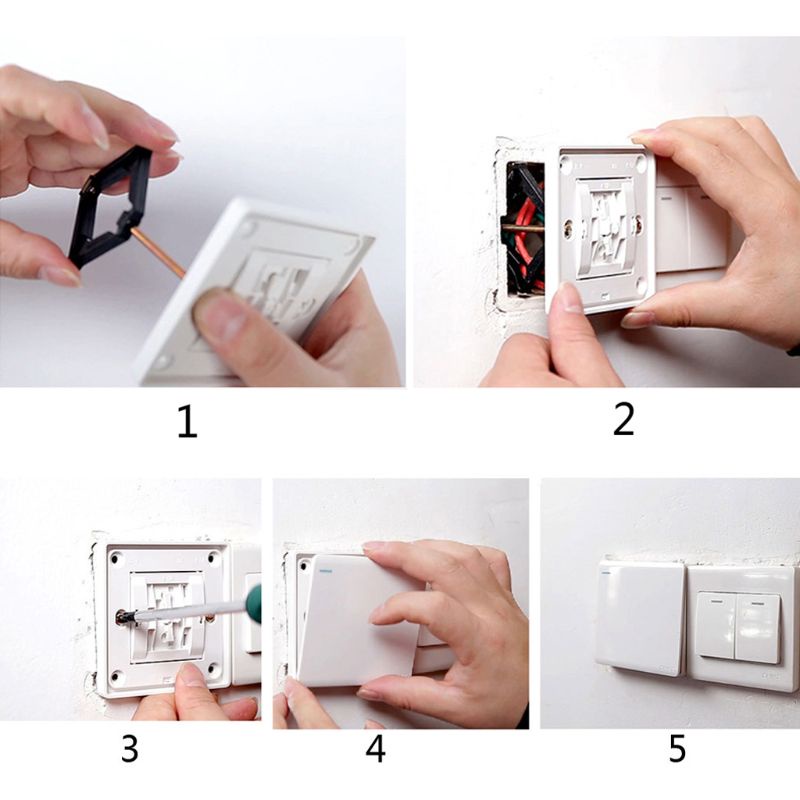 1

2

3

4

5