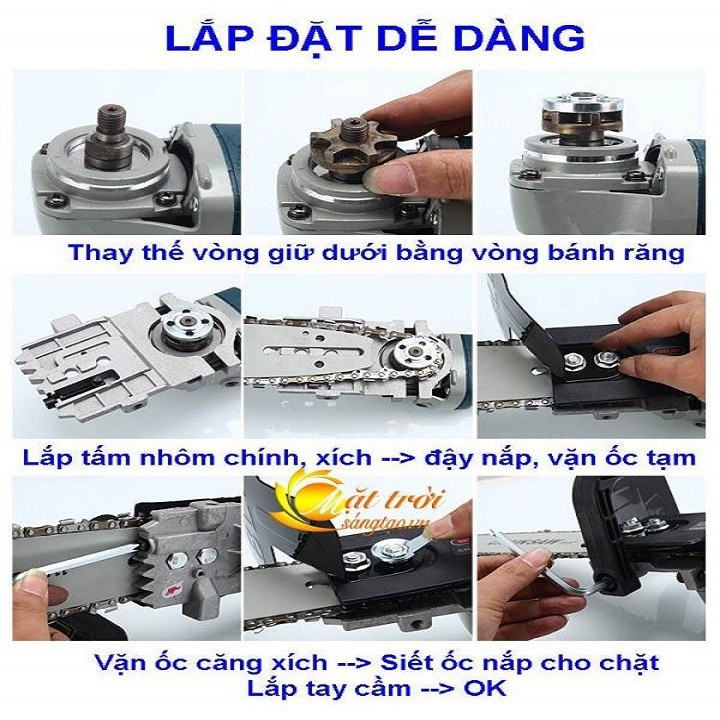 LẮP ĐẶT DỄ DÀNG

Thay thế vòng giữ dưới bằng vòng bánh răng

Lắp tấm nhôm chính, xích --> đậy nắp, vặn ốc tạm

Mặt trời sángtạo.vn

Vặn ốc căng xích --> Siết ốc nắp cho chặt
Lắp tay cầm --> OK