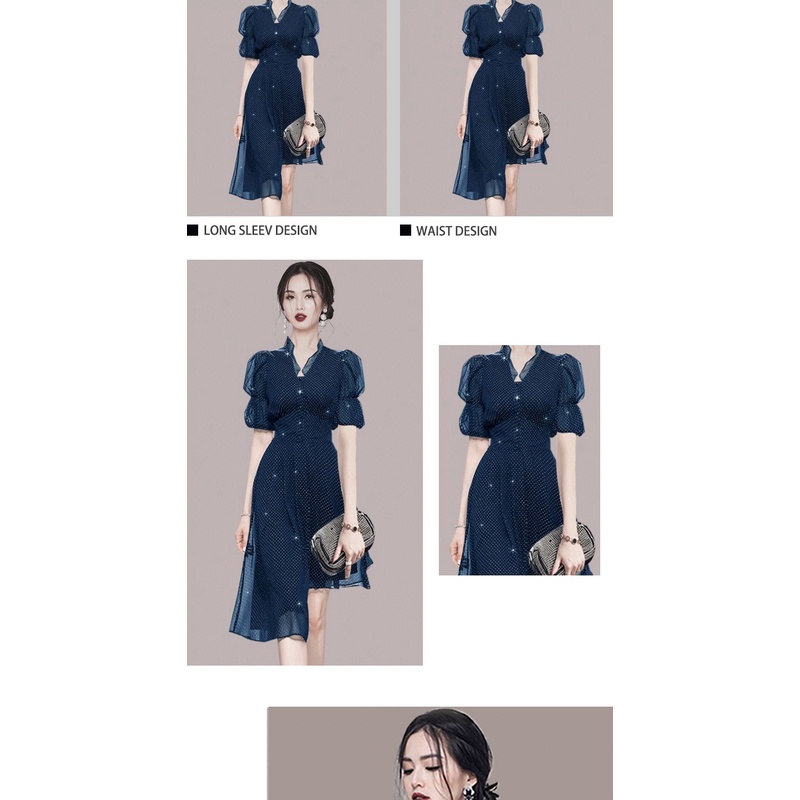 LONG SLEEV DESIGN

WAIST DESIGN