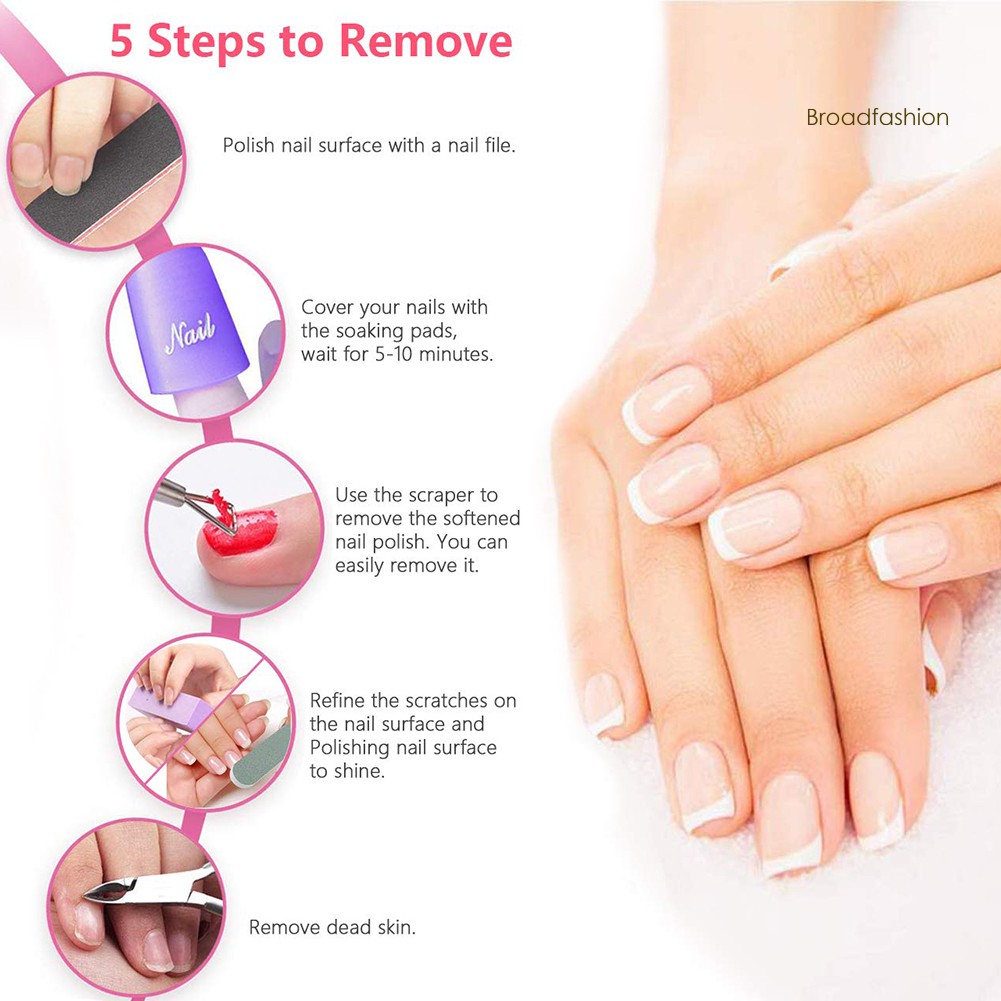 5 Steps to Remove

Broadfashion

Polish nail surface with a nail file.

Nail

Cover your nails with the soaking pads, wait for 5-10 minutes.

Use the scraper to remove the softened nail polish. You can easily remove it.

Refine the scratches on the nail surface and Polishing nail surface to shine.

Remove dead skin.