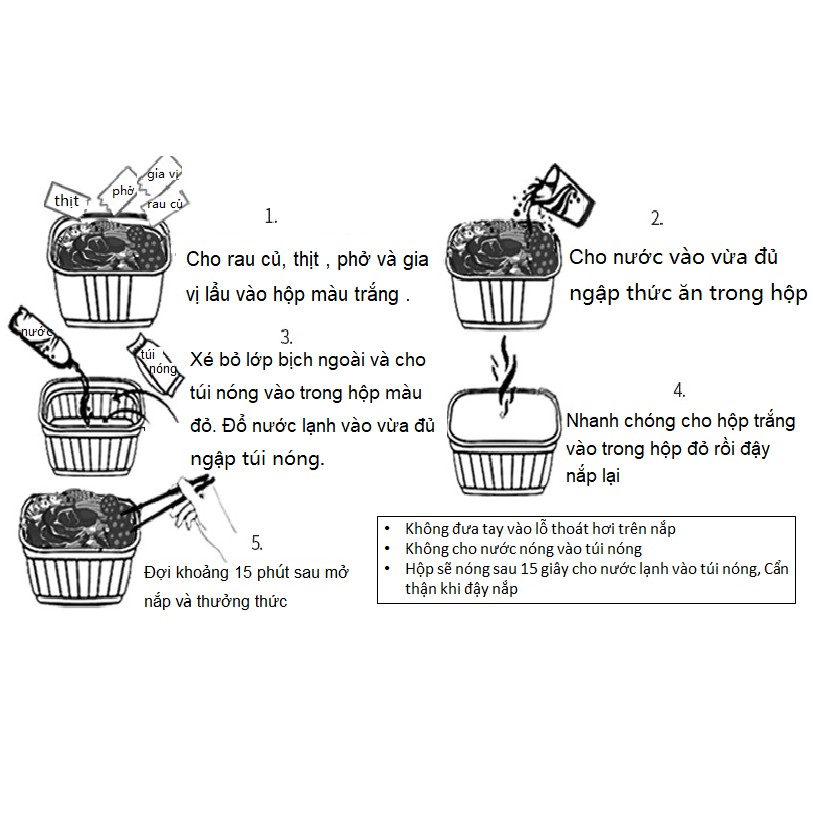 thịt
phở
gia vị
rau củ

1.

Cho rau củ, thịt , phở và gia vị lẩu vào hộp màu trắng .

2.

Cho nước vào vừa đủ ngập thức ăn trong hộp

nước
túi nóng

3.

Xé bỏ lớp bịch ngoài và cho túi nóng vào trong hộp màu đỏ. Đổ nước lạnh vào vừa đủ ngập túi nóng.

4.

Nhanh chóng cho hộp trắng vào trong hộp đỏ rồi đậy nắp lại

5.

Đợi khoảng 15 phút sau mở nắp và thưởng thức

• Không đưa tay vào lỗ thoát hơi trên nắp
• Không cho nước nóng vào túi nóng
• Hộp sẽ nóng sau 15 giây cho nước lạnh vào túi nóng, Cẩn thận khi đậy nắp