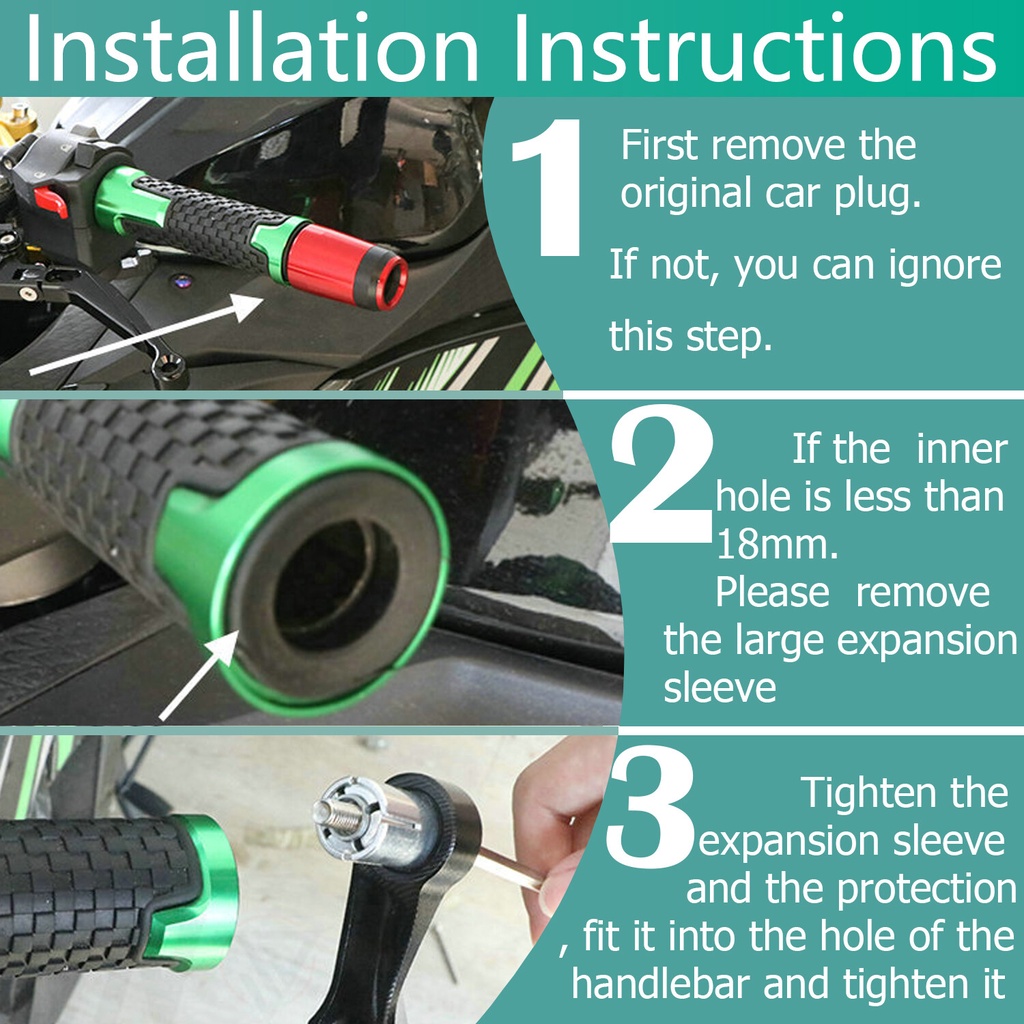 Installation Instructions

1

First remove the original car plug.

If not, you can ignore this step.

2

If the inner hole is less than 18mm.

Please remove the large expansion sleeve

3

Tighten the expansion sleeve and the protection , fit it into the hole of the handlebar and tighten it