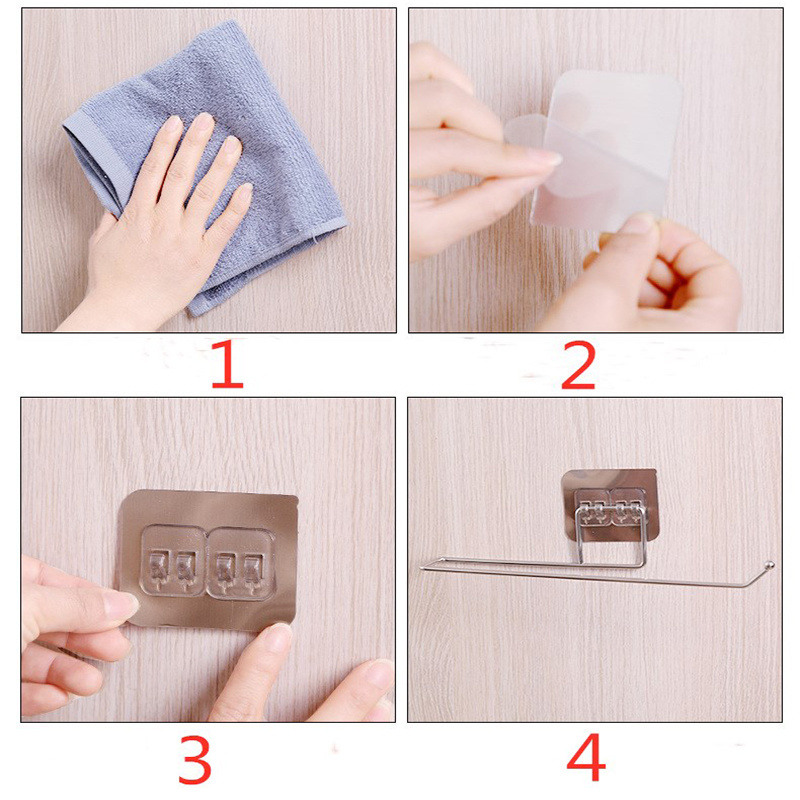 1

2

3

4