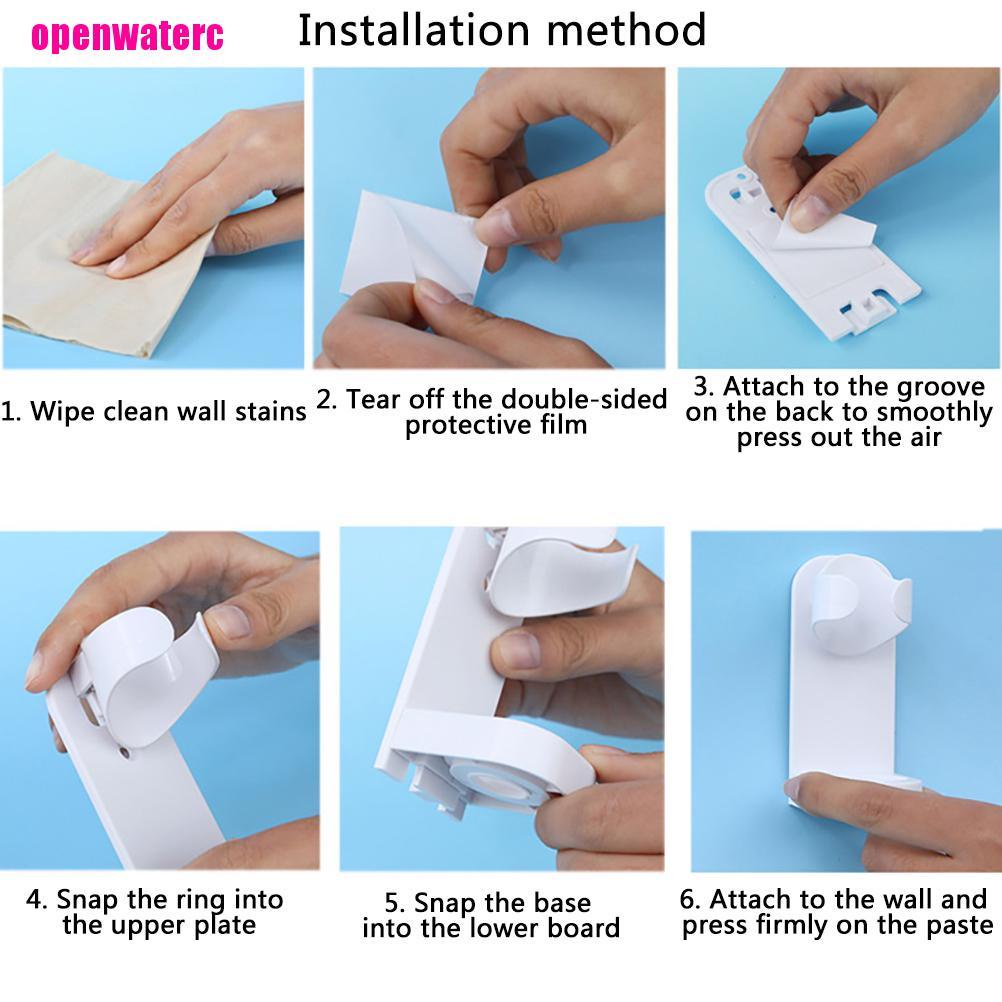 openwaterc

Installation method

1. Wipe clean wall stains

2. Tear off the double-sided protective film

3. Attach to the groove on the back to smoothly press out the air

4. Snap the ring into the upper plate

5. Snap the base into the lower board

6. Attach to the wall and press firmly on the paste