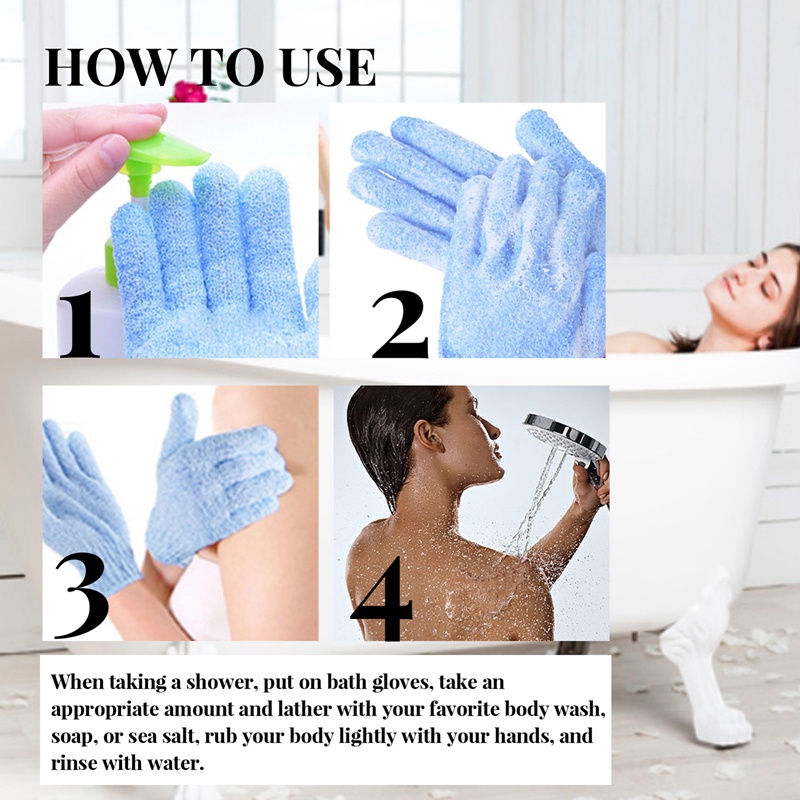 HOW TO USE

1

2

3

4

When taking a shower, put on bath gloves, take an appropriate amount and lather with your favorite body wash, soap, or sea salt, rub your body lightly with your hands, and rinse with water.