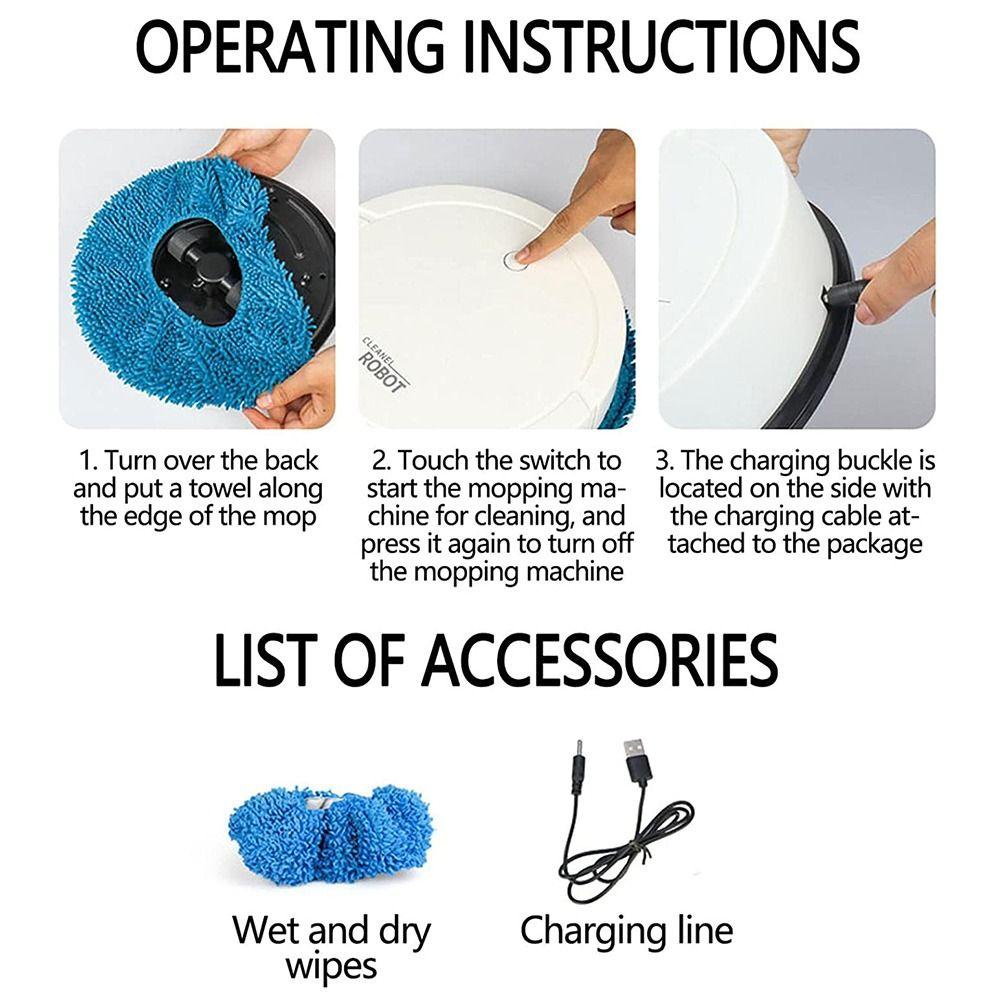 OPERATING INSTRUCTIONS

CLEANEL ROBOT

1. Turn over the back and put a towel along the edge of the mop

2. Touch the switch to start the mopping machine for cleaning, and press it again to turn off the mopping machine

3. The charging buckle is located on the side with the charging cable attached to the package

LIST OF ACCESSORIES

Wet and dry wipes

Charging line