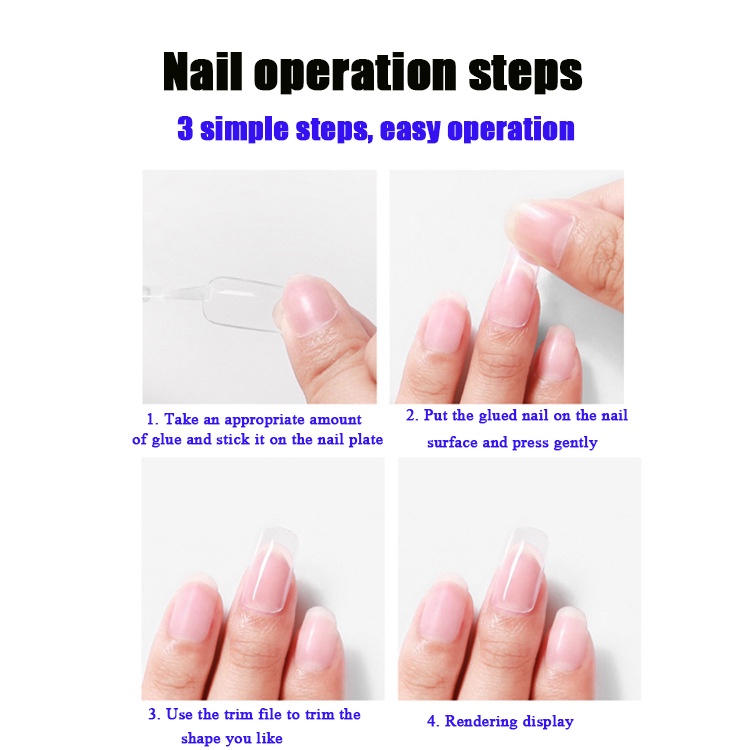 Nail operation steps

3 simple steps, easy operation

1. Take an appropriate amount of glue and stick it on the nail plate

2. Put the glued nail on the nail surface and press gently

3. Use the trim file to trim the shape you like

4. Rendering display