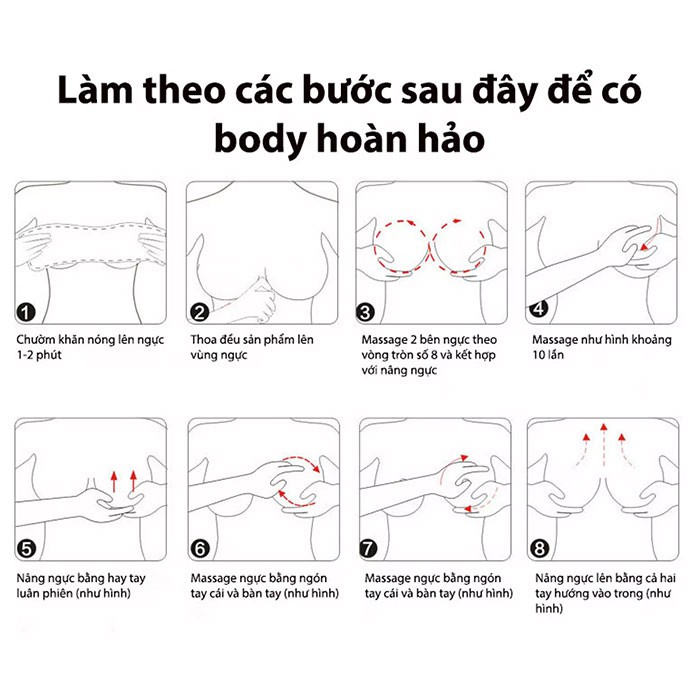 Làm theo các bước sau đây để có body hoàn hảo

1
Chườm khăn nóng lên ngực 1-2 phút

2
Thoa đều sản phẩm lên vùng ngực

3
Massage 2 bên ngực theo vòng tròn số 8 và kết hợp với nâng ngực

4
Massage như hình khoảng 10 lần

5
Nâng ngực bằng hay tay luân phiên (như hình)

6
Massage ngực bằng ngón tay cái và bàn tay (như hình)

7
Massage ngực bằng ngón tay cái và bàn tay (như hình)

8
Nâng ngực lên bằng cả hai tay hướng vào trong (như hình)