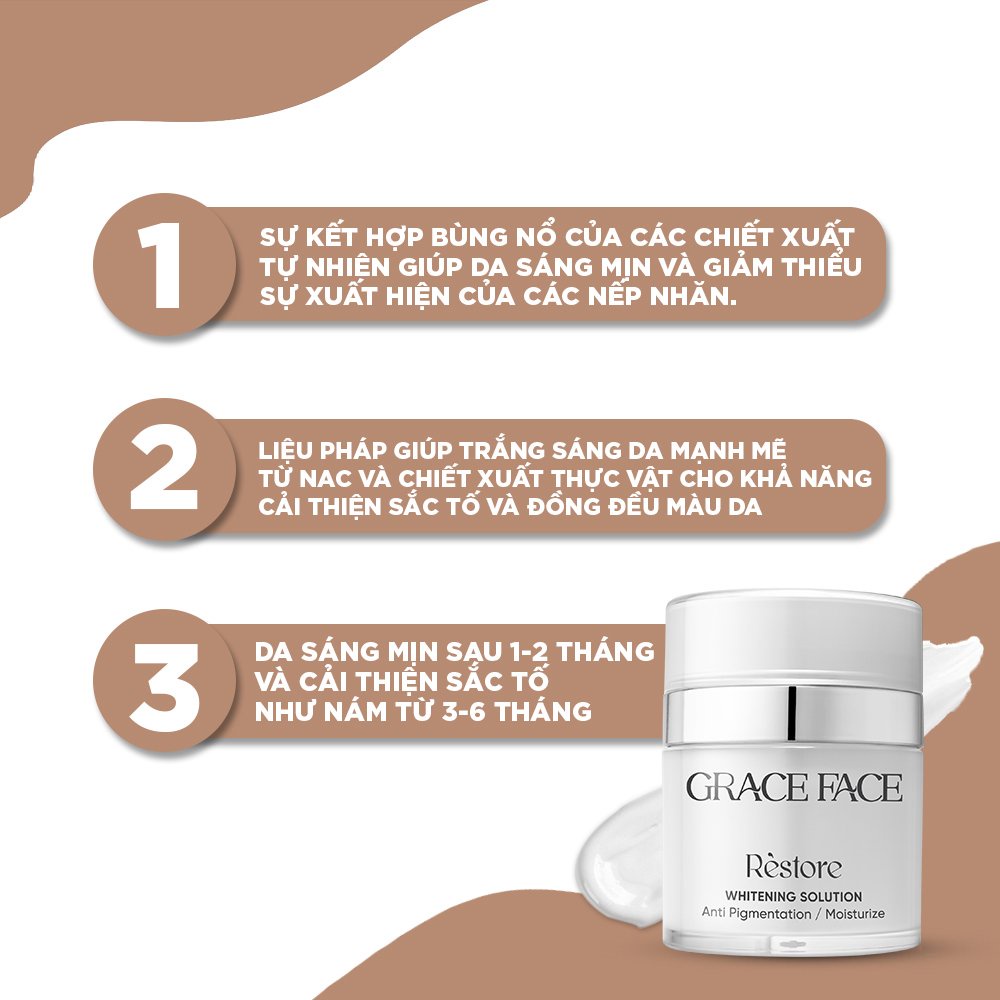 1

SỰ KẾT HỢP BÙNG NỔ CỦA CÁC CHIẾT XUẤT TỰ NHIÊN GIÚP DA SÁNG MỊN VÀ GIẢM THIỂU SỰ XUẤT HIỆN CỦA CÁC NẾP NHĂN.

2

LIỆU PHÁP GIÚP TRẮNG SÁNG DA MẠNH MẼ TỪ NAC VÀ CHIẾT XUẤT THỰC VẬT CHO KHẢ NĂNG CẢI THIỆN SẮC TỐ VÀ ĐỒNG ĐỀU MÀU DA

3

DA SÁNG MỊN SAU 1-2 THÁNG VÀ CẢI THIỆN SẮC TỐ NHƯ NÁM TỪ 3-6 THÁNG

GRACE FACE

Rèstore

WHITENING SOLUTION

Anti Pigmentation / Moisturize