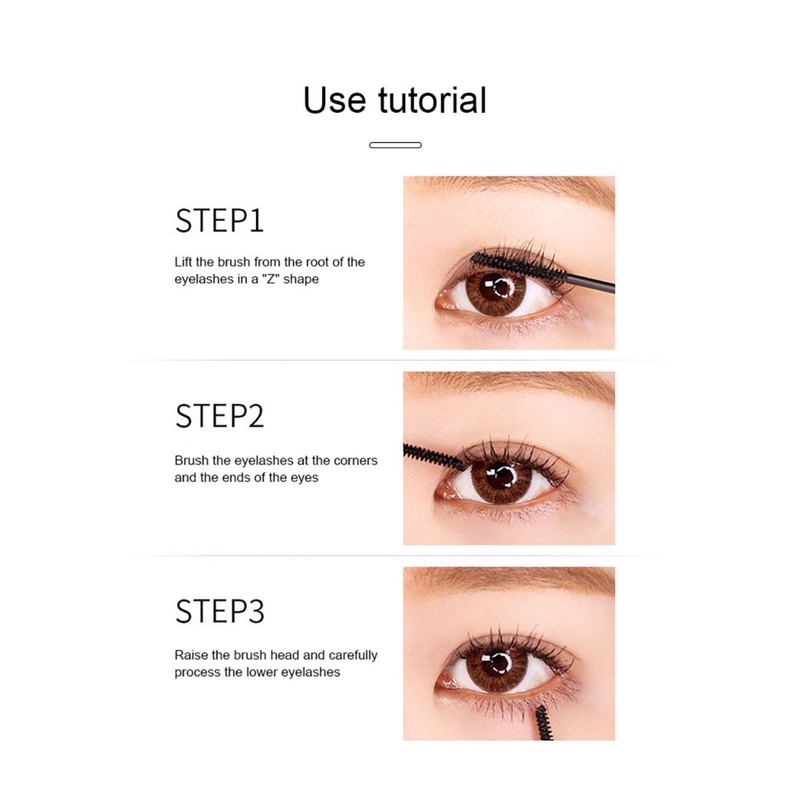 Use tutorial

STEP1

Lift the brush from the root of the eyelashes in a "Z" shape

STEP2

Brush the eyelashes at the corners and the ends of the eyes

STEP3

Raise the brush head and carefully process the lower eyelashes