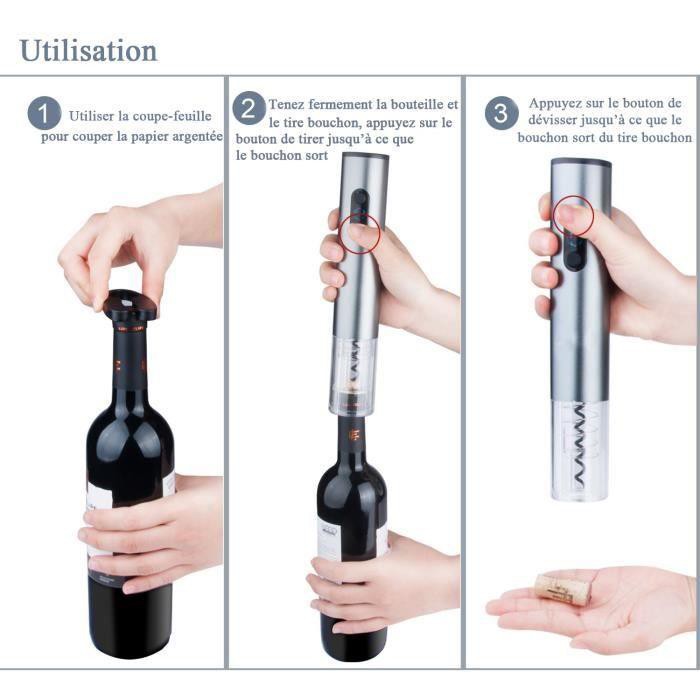 Utilisation

1 Utiliser la coupe-feuille pour couper la papier argentée

2 Tenez fermement la bouteille et le tire bouchon, appuyez sur le bouton de tirer jusqu'à ce que le bouchon sort

3 Appuyez sur le bouton de dévisser jusqu'à ce que le bouchon sort du tire bouchon