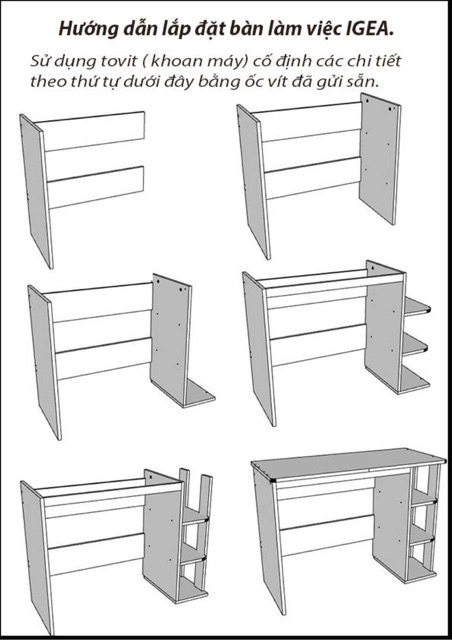 Hướng dẫn lắp đặt bàn làm việc IGEA.

Sử dụng tovit ( khoan máy) cố định các chi tiết theo thứ tự dưới đây bằng ốc vít đã gửi sẵn.