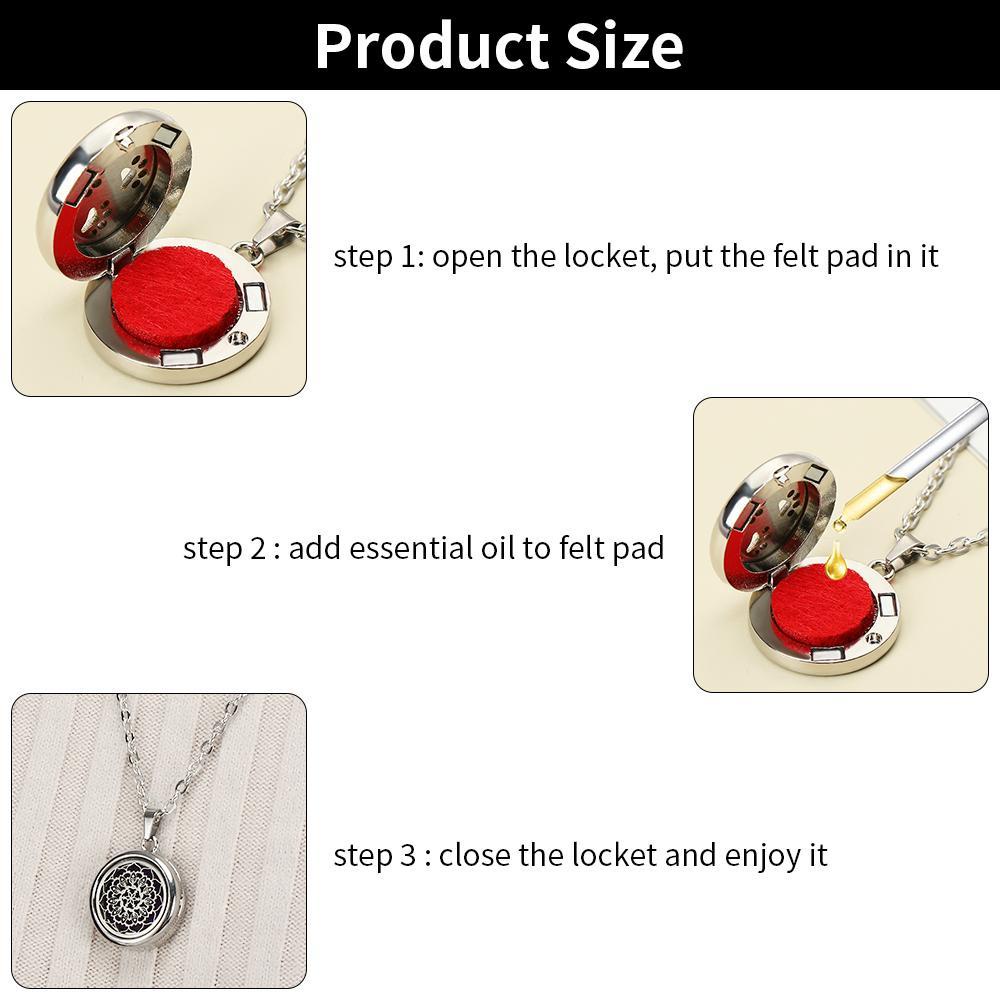 Product Size

step 1: open the locket, put the felt pad in it

step 2 : add essential oil to felt pad

step 3 : close the locket and enjoy it