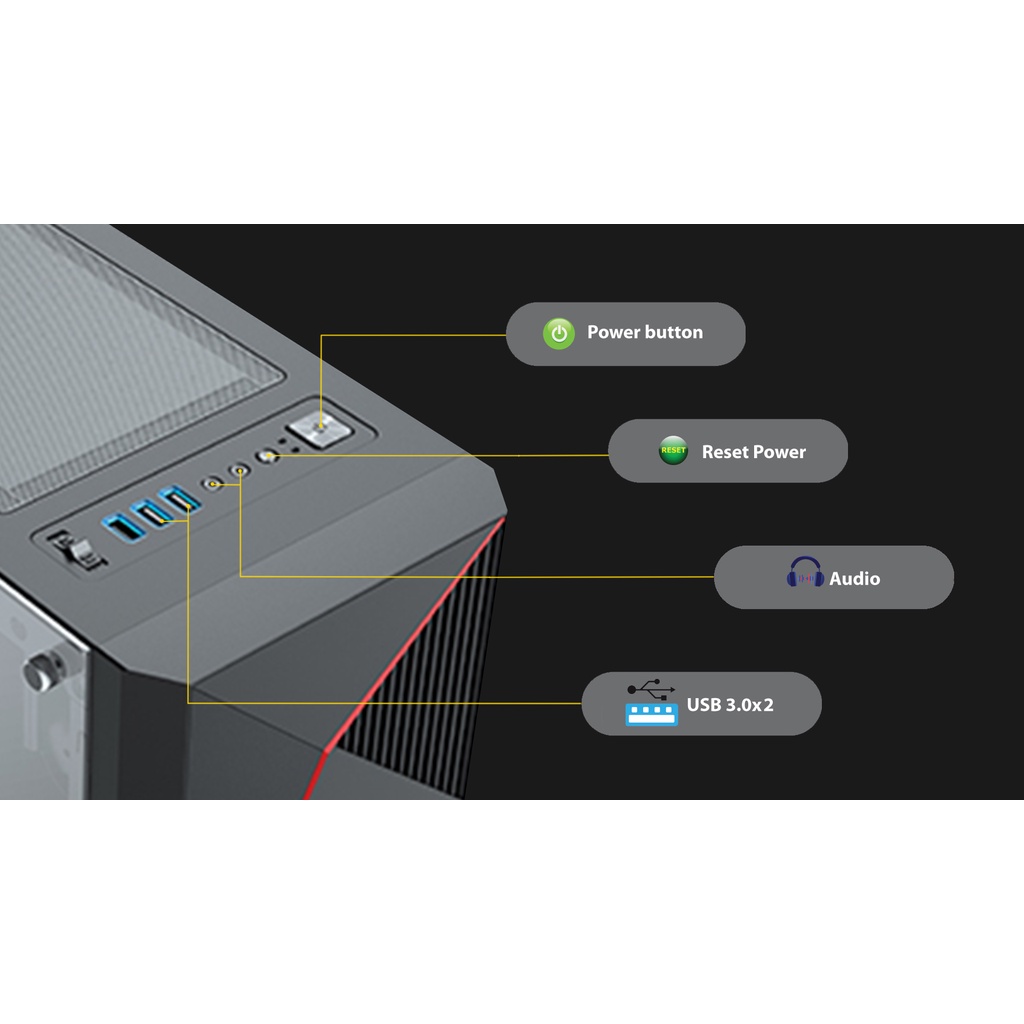 Power button

RESET Reset Power

Audio

USB 3.0x2