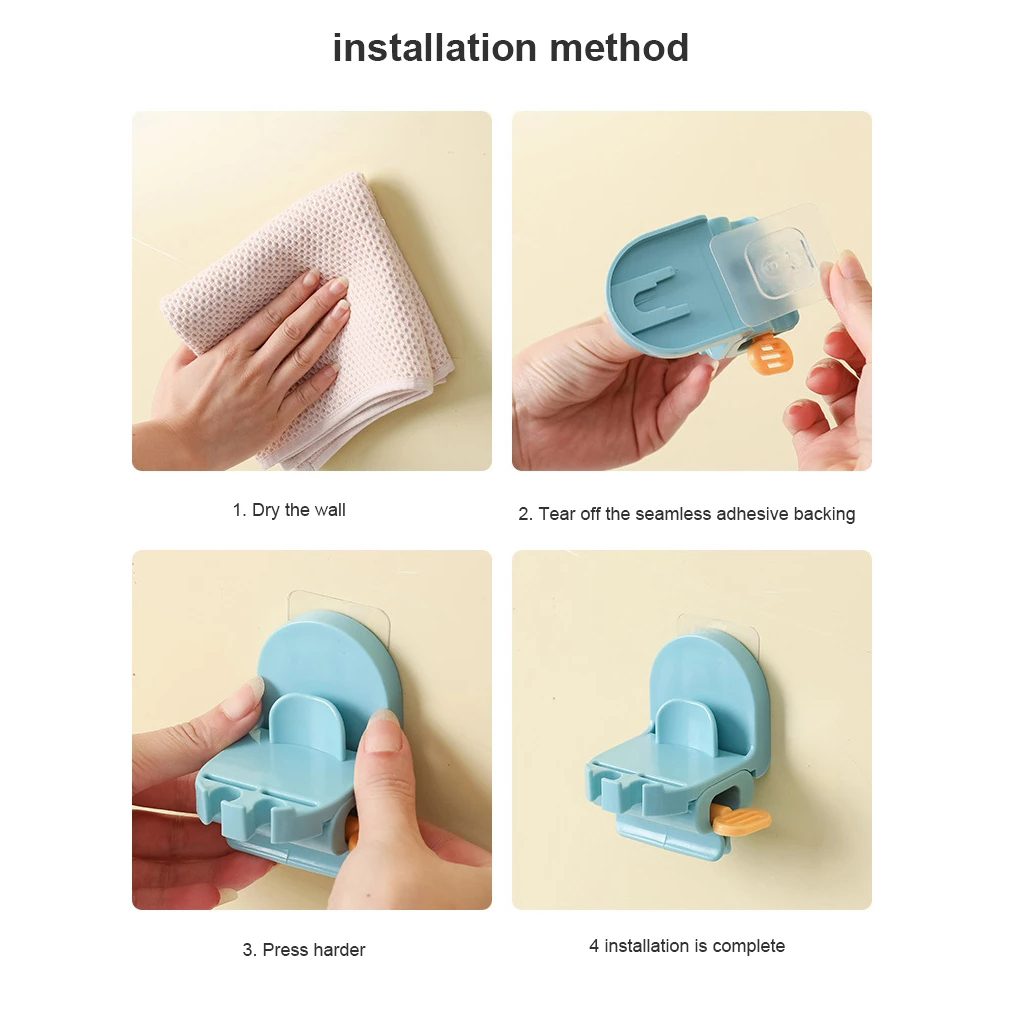 installation method

1. Dry the wall

2. Tear off the seamless adhesive backing

3. Press harder

4 installation is complete