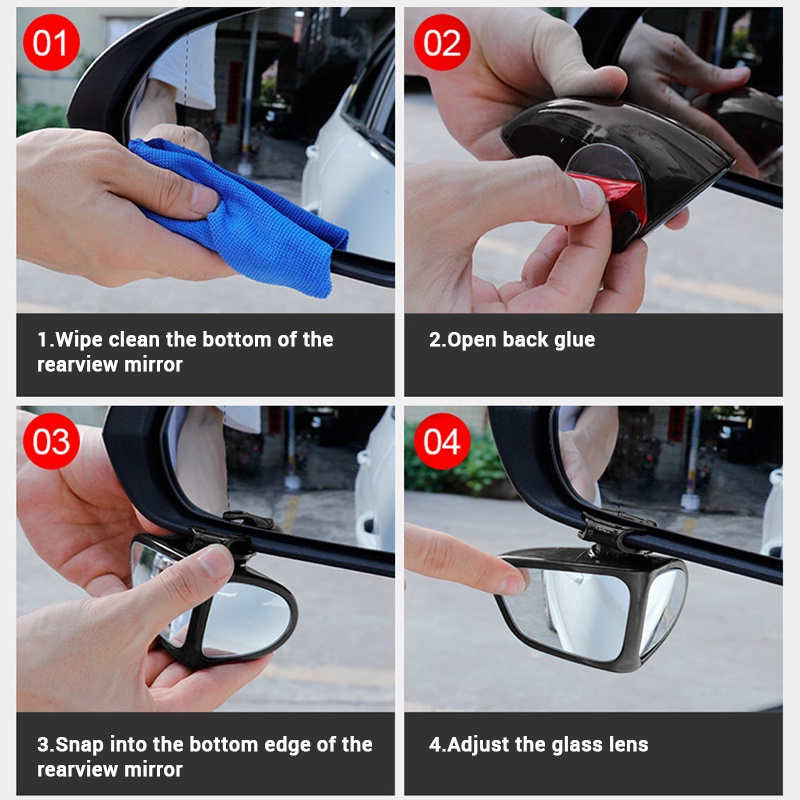 01

1.Wipe clean the bottom of the rearview mirror

02

2.Open back glue

03

3.Snap into the bottom edge of the rearview mirror

04

4.Adjust the glass lens