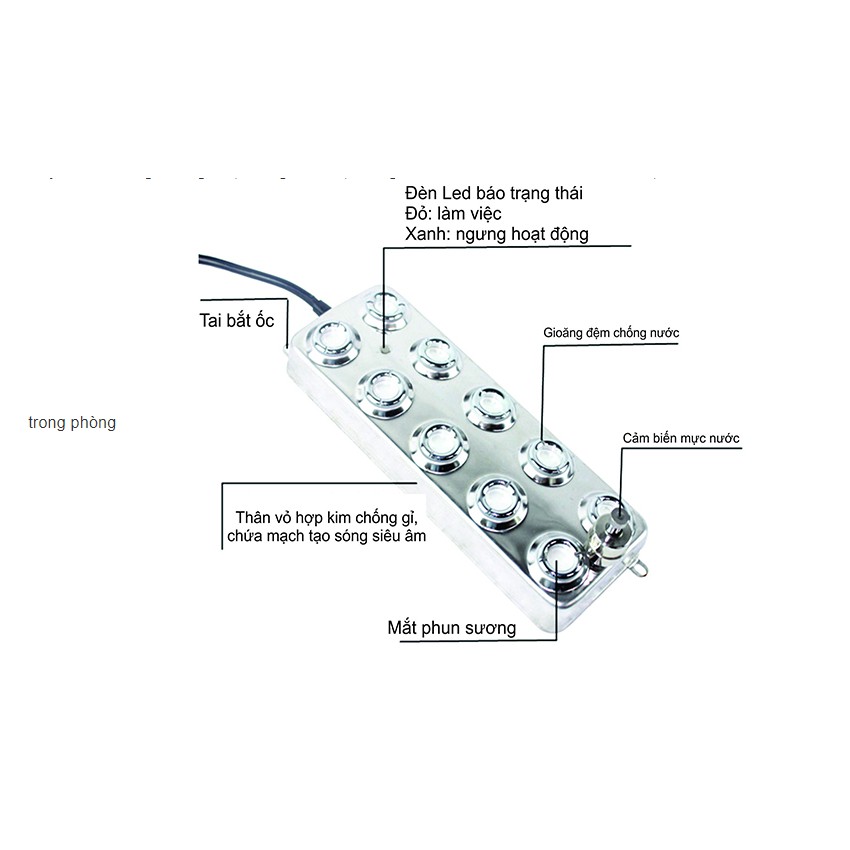 Đèn Led báo trạng thái
Đỏ: làm việc
Xanh: ngưng hoạt động

Tai bắt ốc

Gioăng đệm chống nước

trong phòng

Cảm biến mực nước

Thân vỏ hợp kim chống gỉ, chứa mạch tạo sóng siêu âm

Mắt phun sương