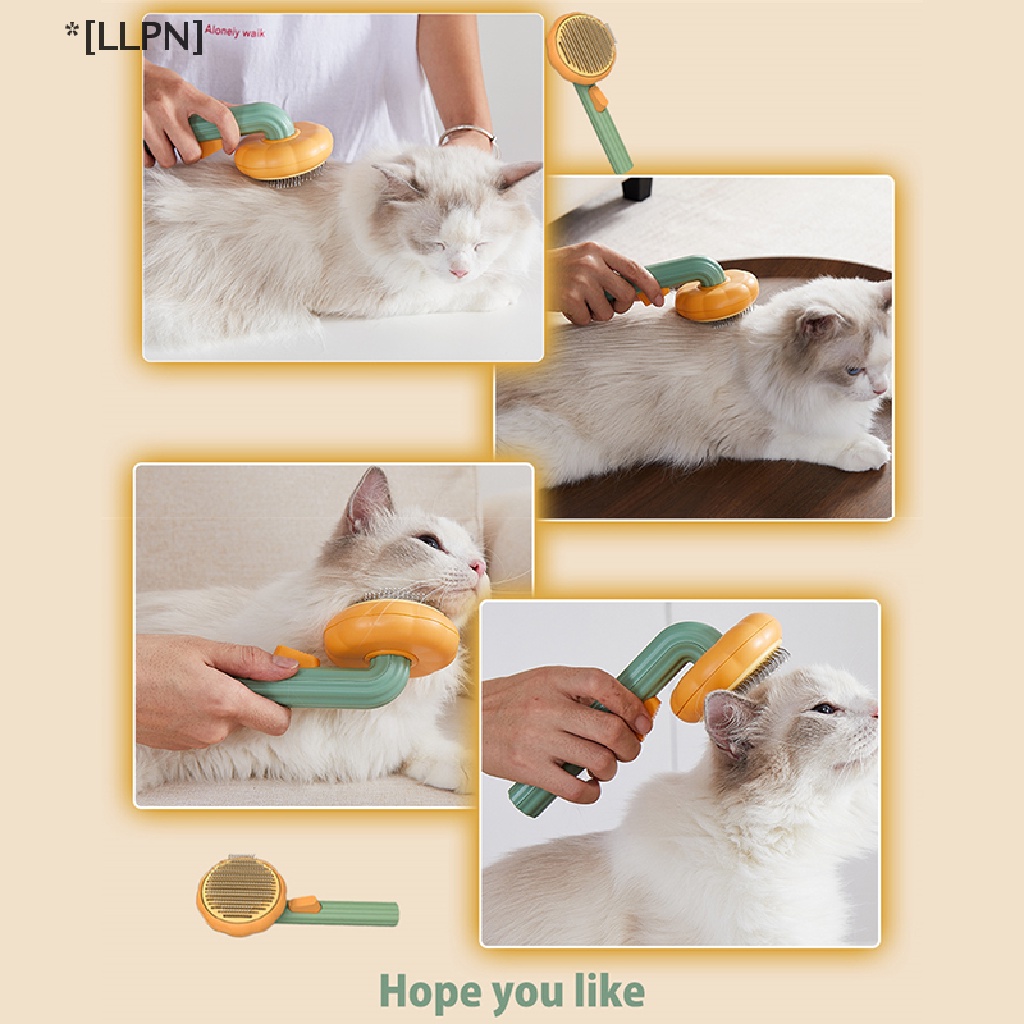 *[LLPN]

Alonely walk

Hope you like