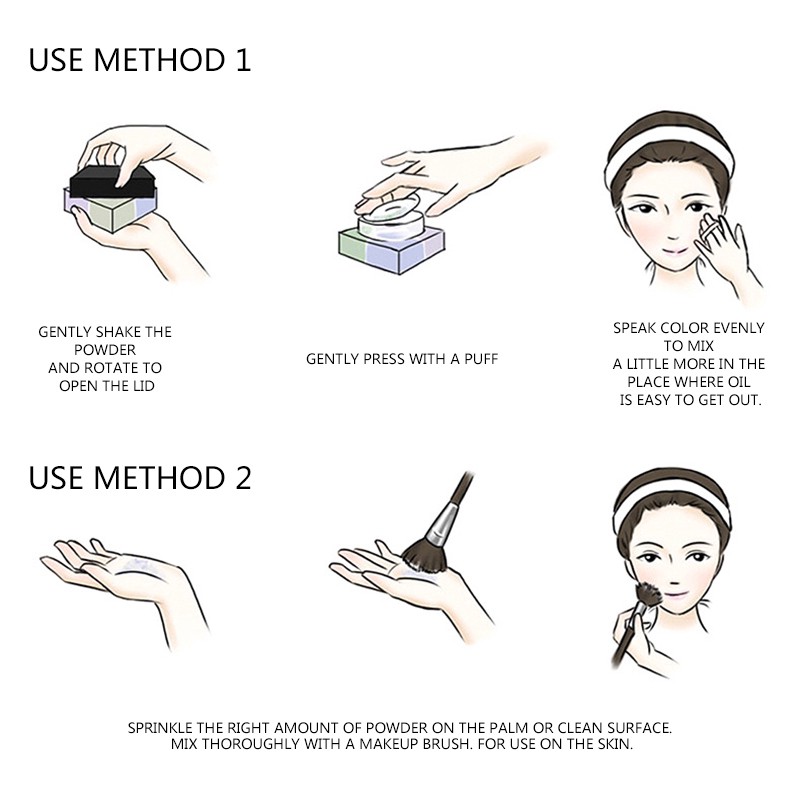 USE METHOD 1

GENTLY SHAKE THE POWDER AND ROTATE TO OPEN THE LID

GENTLY PRESS WITH A PUFF

SPEAK COLOR EVENLY TO MIX A LITTLE MORE IN THE PLACE WHERE OIL IS EASY TO GET OUT.

USE METHOD 2

SPRINKLE THE RIGHT AMOUNT OF POWDER ON THE PALM OR CLEAN SURFACE. MIX THOROUGHLY WITH A MAKEUP BRUSH. FOR USE ON THE SKIN.