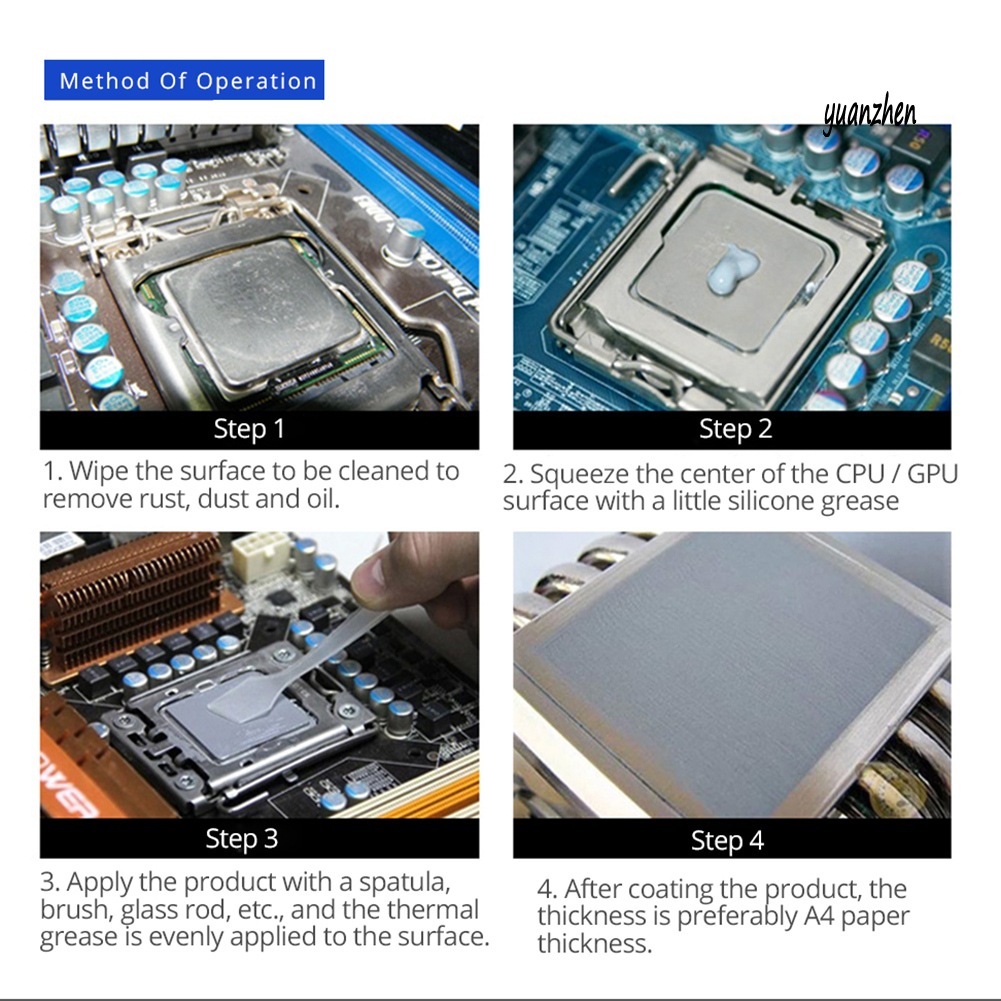 Method Of Operation

yuanzhen

Step 1

1. Wipe the surface to be cleaned to remove rust, dust and oil.

Step 2

2. Squeeze the center of the CPU / GPU surface with a little silicone grease

Step 3

3. Apply the product with a spatula, brush, glass rod, etc., and the thermal grease is evenly applied to the surface.

Step 4

4. After coating the product, the thickness is preferably A4 paper thickness.