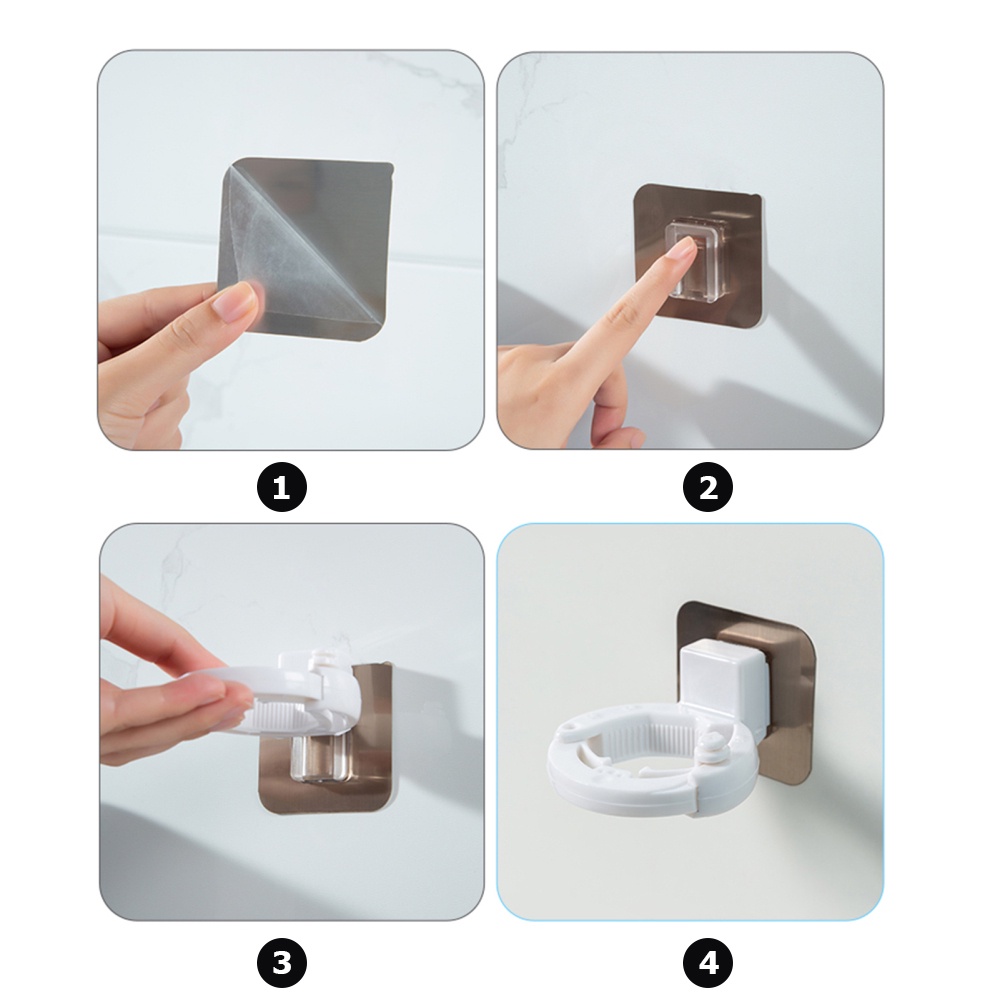 1

2

3

4