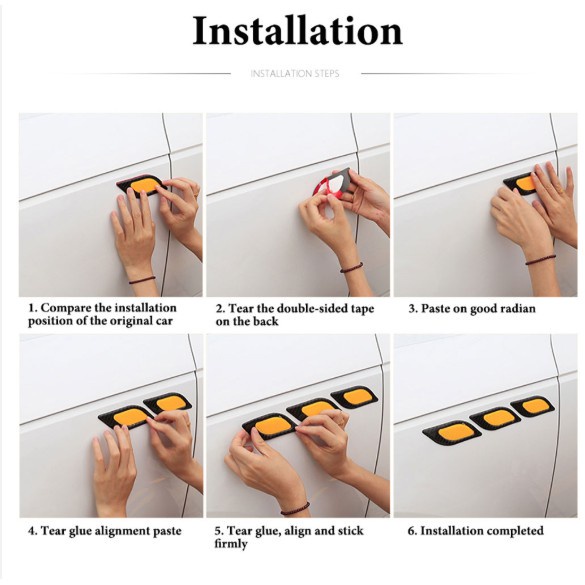 Installation

INSTALLATION STEPS

1. Compare the installation position of the original car

2. Tear the double-sided tape on the back

3. Paste on good radian

4. Tear glue alignment paste

5. Tear glue, align and stick firmly

6. Installation completed