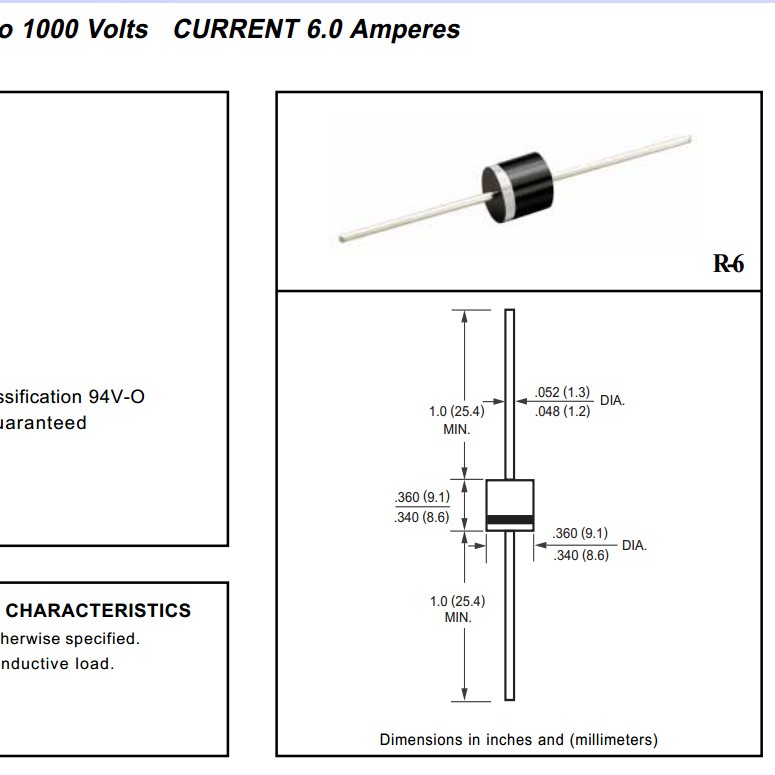 o 1000 Volts CURRENT 6.0 Amperes

ssification 94V-O
uaranteed

CHARACTERISTICS
herwise specified.
nductive load.

R-6

1.0 (25.4)
MIN.

.052 (1.3)
.048 (1.2)
DIA.

.360 (9.1)
.340 (8.6)

.360 (9.1)
.340 (8.6)
DIA.

1.0 (25.4)
MIN.

Dimensions in inches and (millimeters)