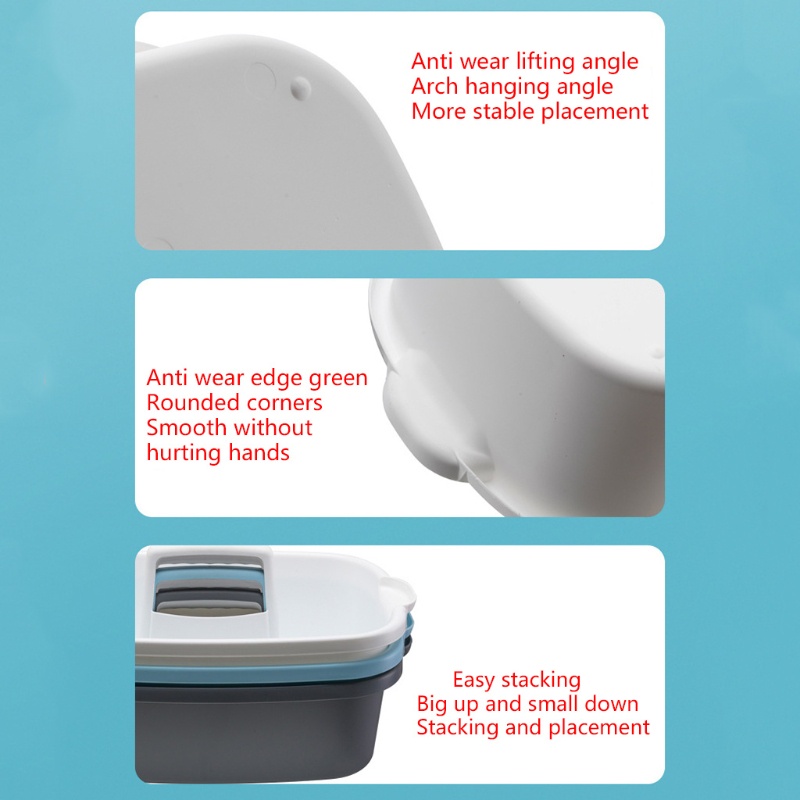 Anti wear lifting angle
Arch hanging angle
More stable placement

Anti wear edge green
Rounded corners
Smooth without
hurting hands

Easy stacking
Big up and small down
Stacking and placement