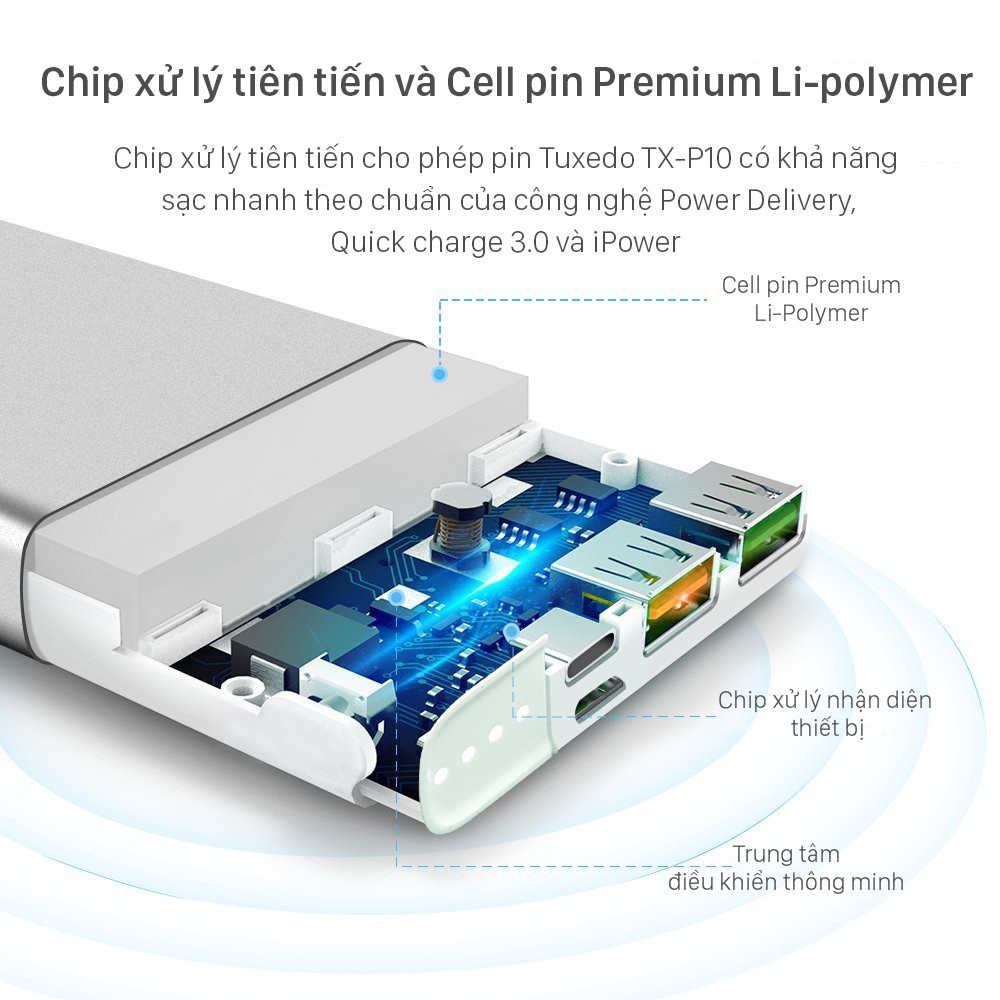 Chip xử lý tiên tiến và Cell pin Premium Li-polymer

Chip xử lý tiên tiến cho phép pin Tuxedo TX-P10 có khả năng sạc nhanh theo chuẩn của công nghệ Power Delivery, Quick charge 3.0 và iPower

Cell pin Premium Li-Polymer

Chip xử lý nhận diện thiết bị

Trung tâm điều khiển thông minh