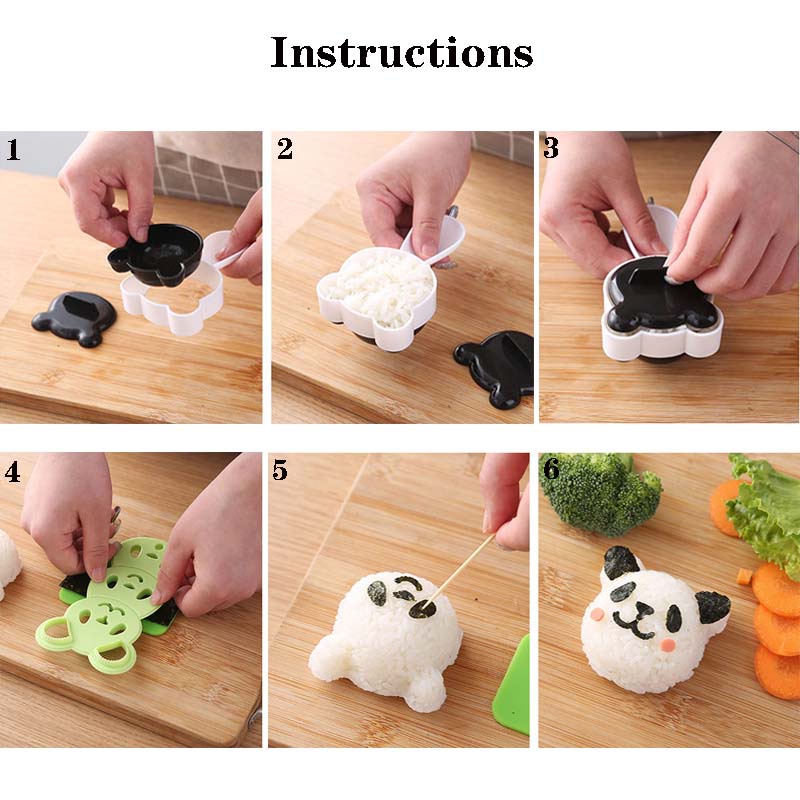 Instructions

1

2

3

4

5

6