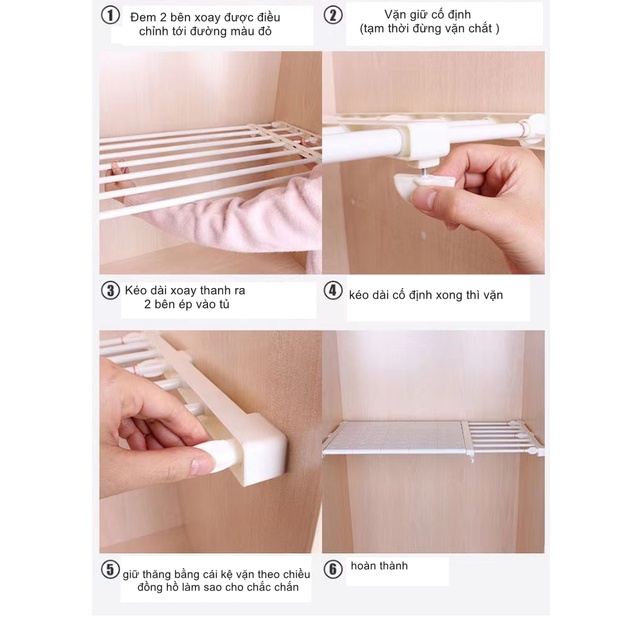 1 Đem 2 bên xoay được điều chỉnh tới đường màu đỏ

2 Vặn giữ cố định (tạm thời đừng vặn chất )

3 Kéo dài xoay thanh ra 2 bên ép vào tủ

4 kéo dài cố định xong thì vặn

5 giữ thăng bằng cái kệ vặn theo chiều đồng hồ làm sao cho chắc chắn

6 hoàn thành