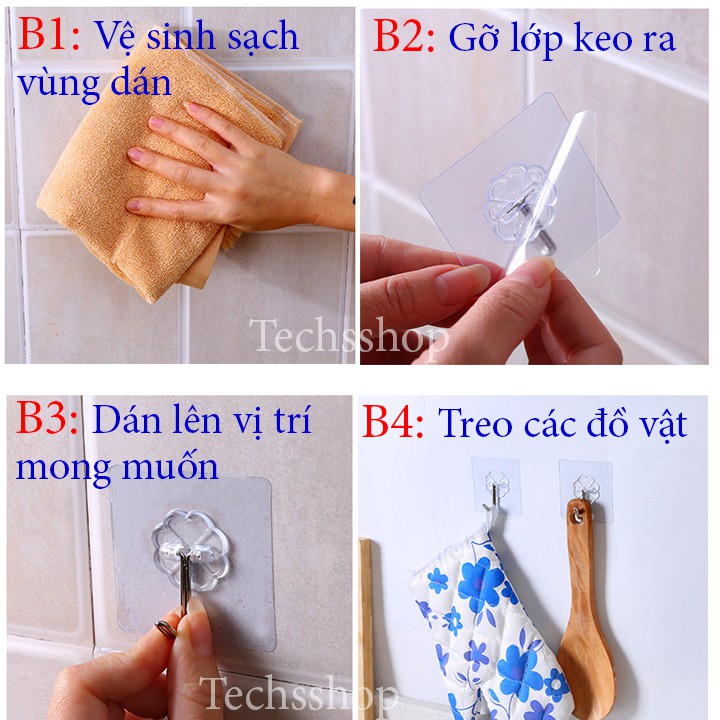 B1: Vệ sinh sạch vùng dán

B2: Gỡ lớp keo ra

Techsshop

B3: Dán lên vị trí mong muốn

B4: Treo các đồ vật

Techsshop