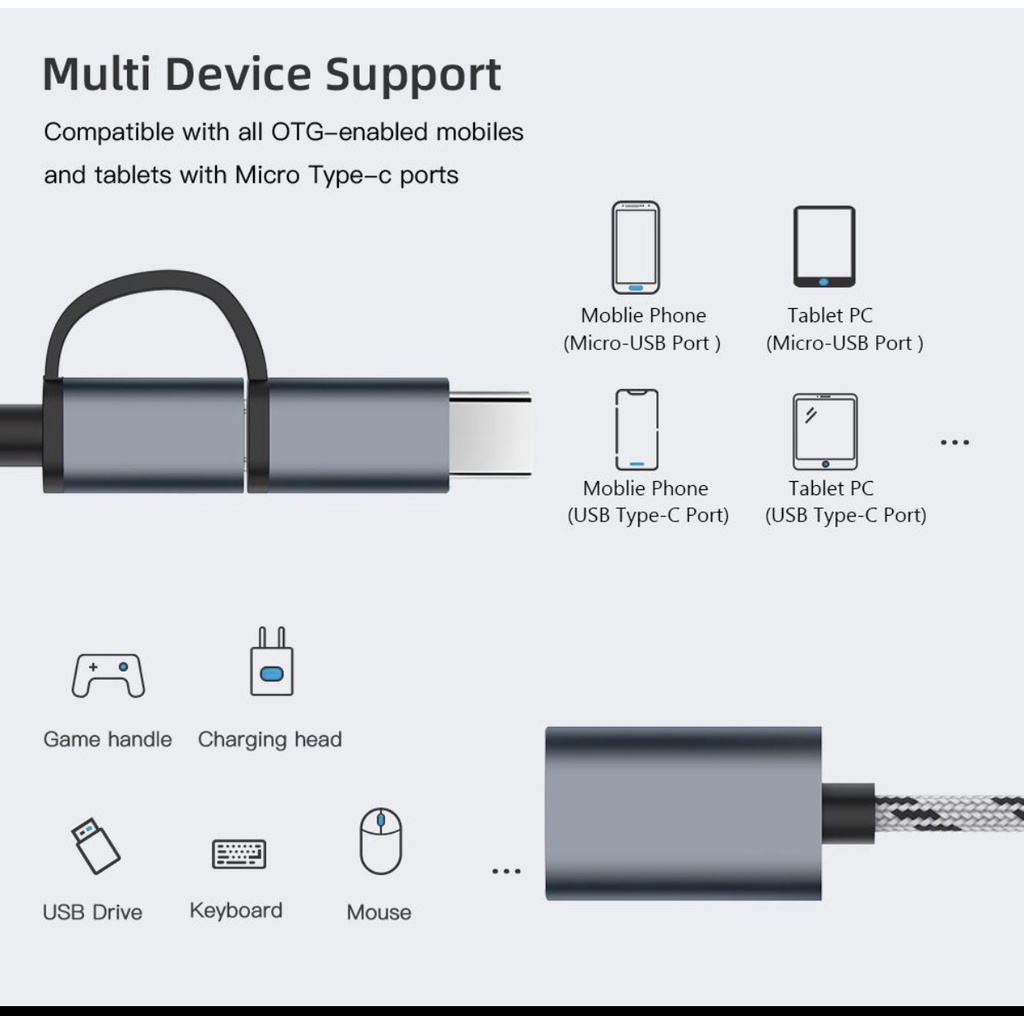 Multi Device Support

Compatible with all OTG–enabled mobiles and tablets with Micro Type–c ports

Moblie Phone
(Micro-USB Port )

Tablet PC
(Micro-USB Port )

Moblie Phone
(USB Type-C Port)

Tablet PC
(USB Type-C Port)

...

Game handle

Charging head

USB Drive

Keyboard

Mouse

...