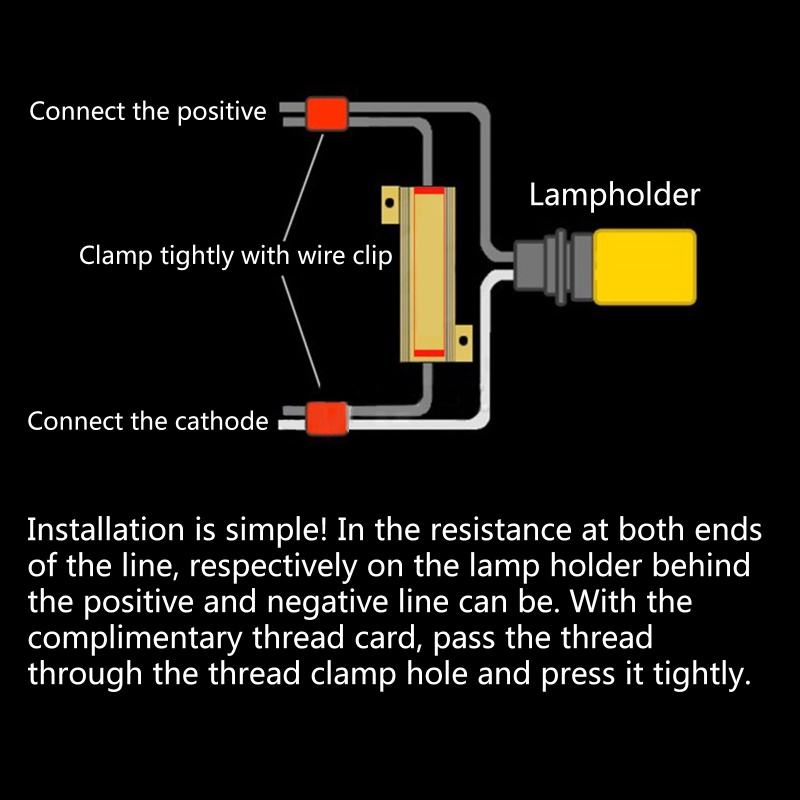 Connect the positive

Lampholder

Clamp tightly with wire clip

Connect the cathode

Installation is simple! In the resistance at both ends of the line, respectively on the lamp holder behind the positive and negative line can be. With the complimentary thread card, pass the thread through the thread clamp hole and press it tightly.