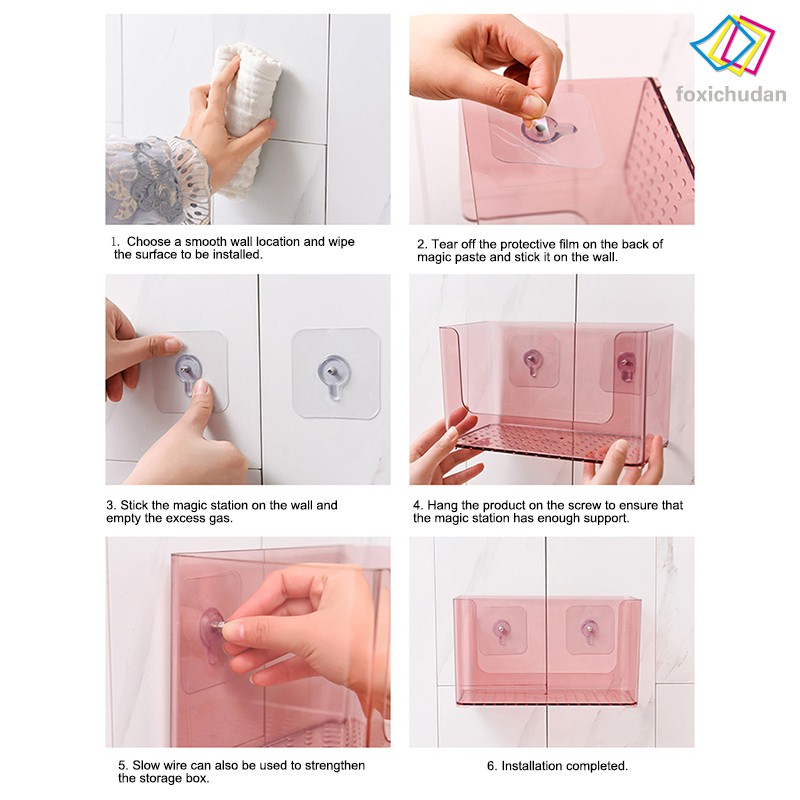 foxichudan

1. Choose a smooth wall location and wipe the surface to be installed.

2. Tear off the protective film on the back of magic paste and stick it on the wall.

3. Stick the magic station on the wall and empty the excess gas.

4. Hang the product on the screw to ensure that the magic station has enough support.

5. Slow wire can also be used to strengthen the storage box.

6. Installation completed.