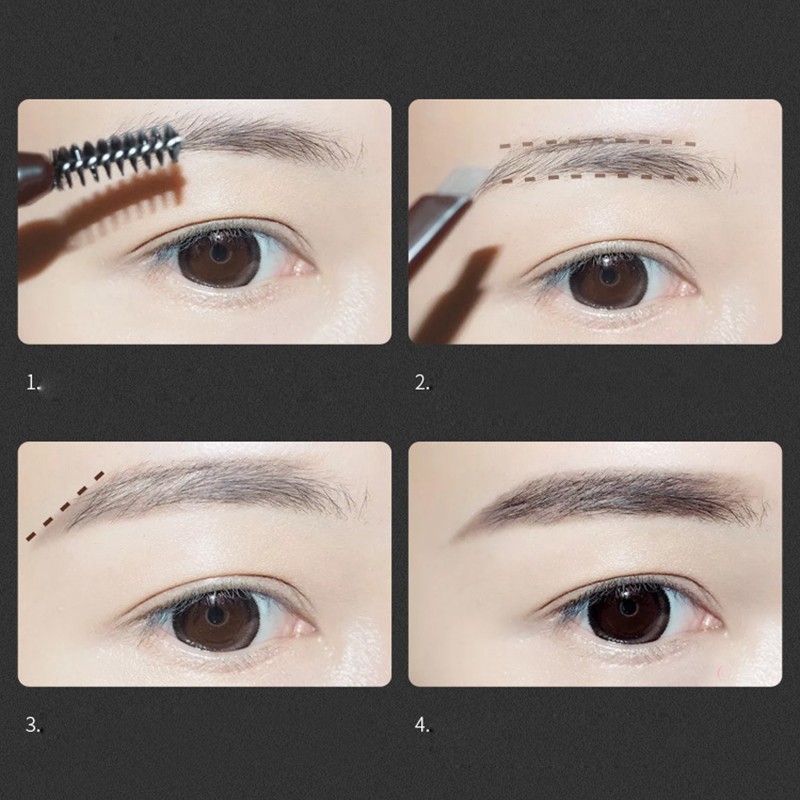 1.

2.

3.

4.