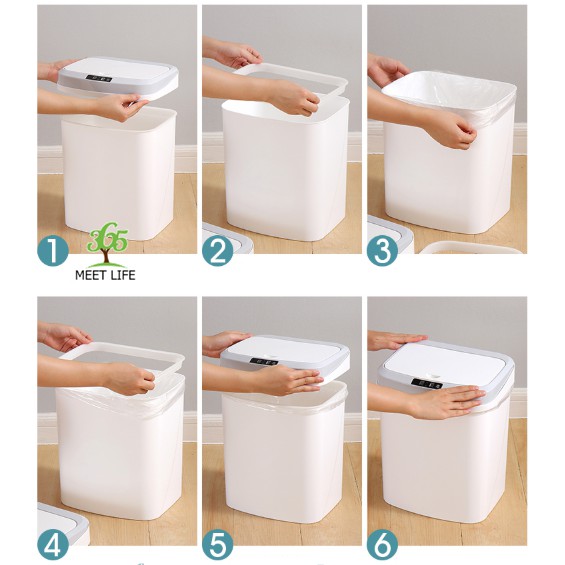 1
365
MEET LIFE
2
3
4
5
6