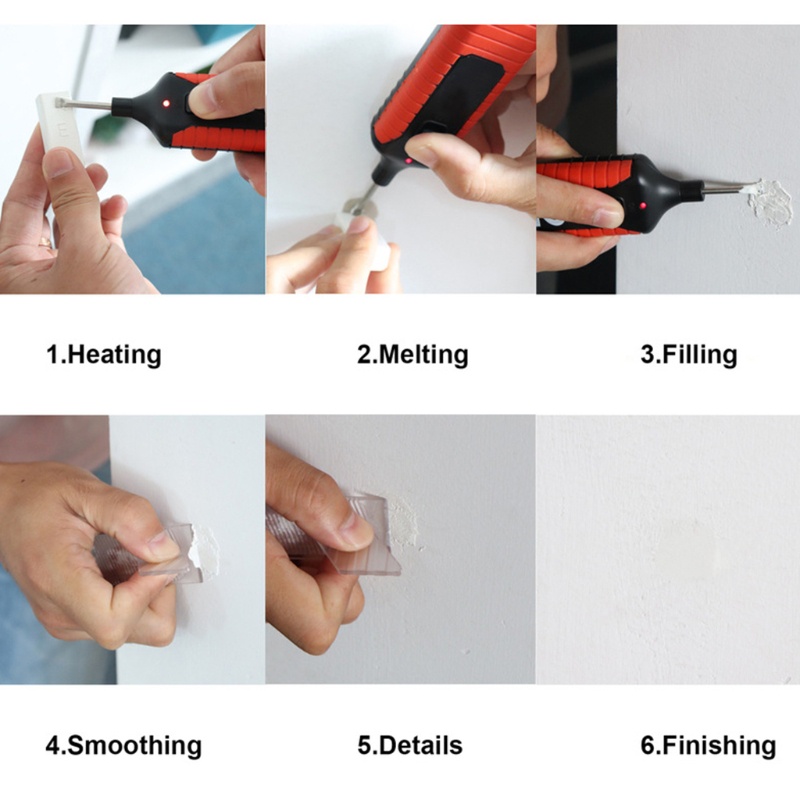 1.Heating

2.Melting

3.Filling

4.Smoothing

5.Details

6.Finishing