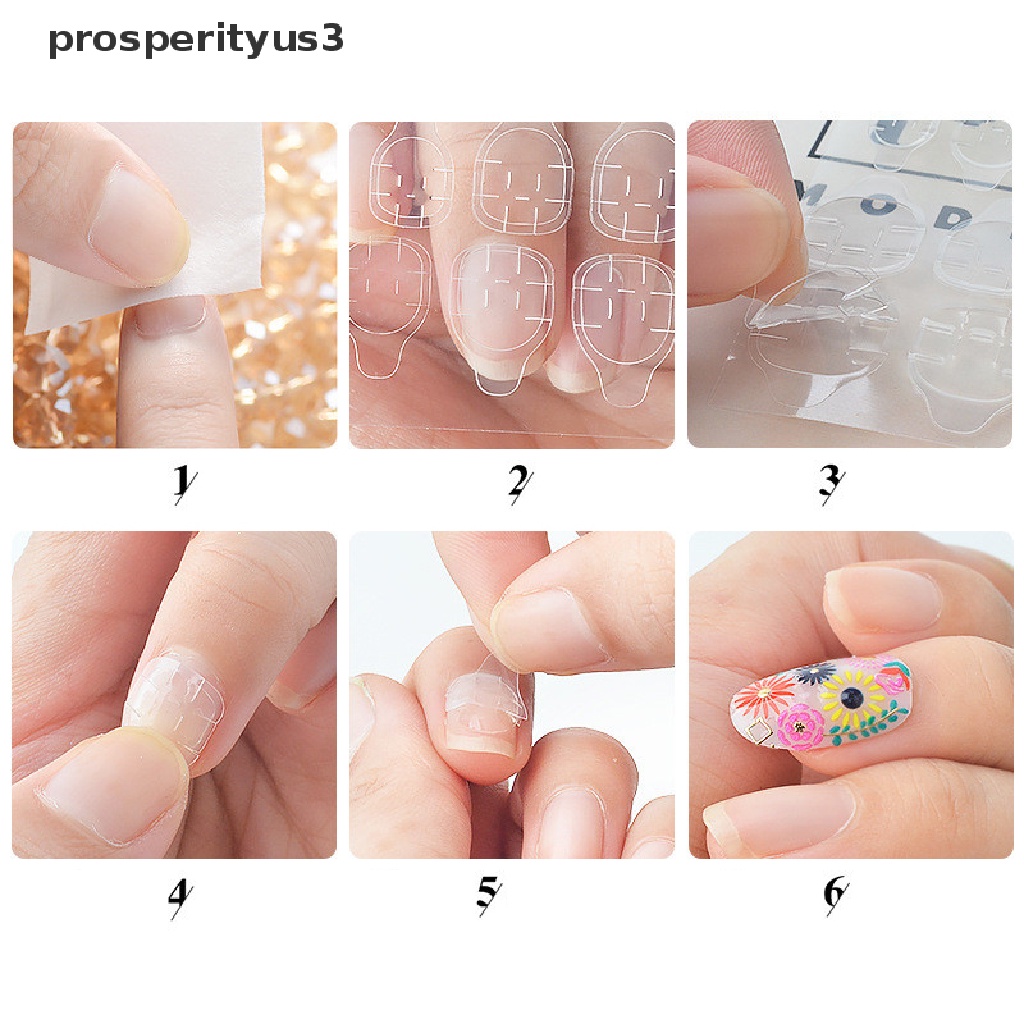 prosperityus3

MOD

1

2

3

4

5

6