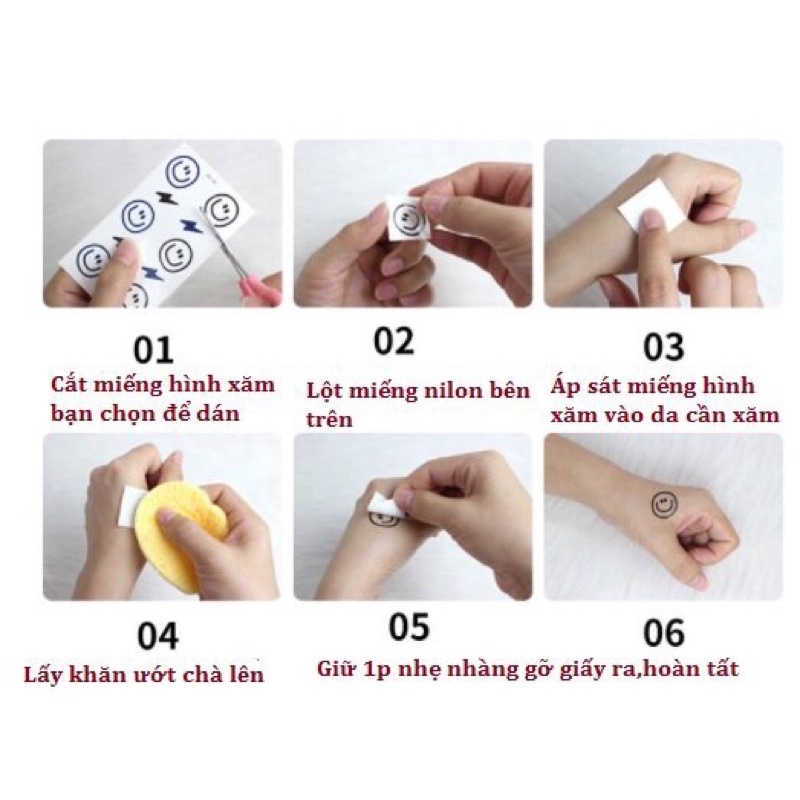 01
Cắt miếng hình xăm bạn chọn để dán

02
Lột miếng nilon bên trên

03
Áp sát miếng hình xăm vào da cần xăm

04
Lấy khăn ướt chà lên

05

06
Giữ 1p nhẹ nhàng gỡ giấy ra,hoàn tất