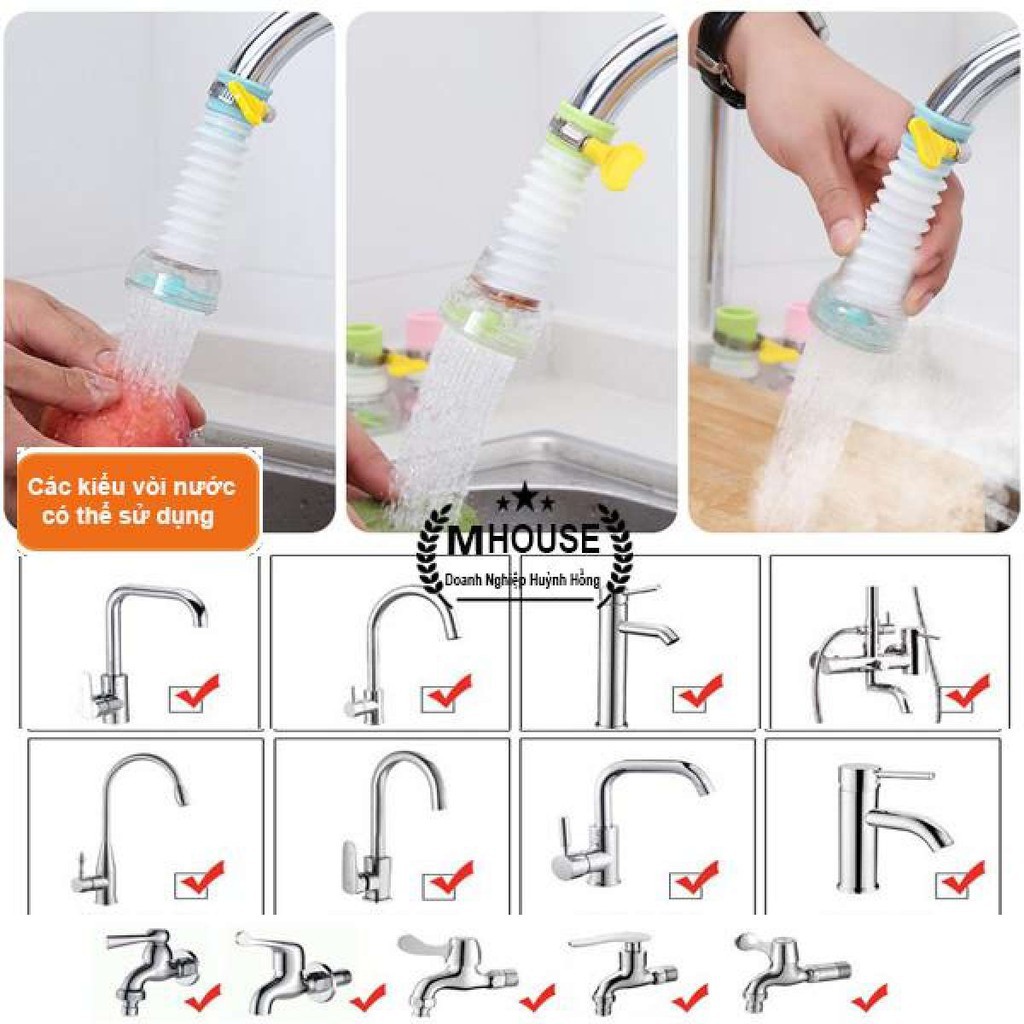 Các kiểu vòi nước có thể sử dụng

MHOUSE
Doanh Nghiệp Huỳnh Hồng