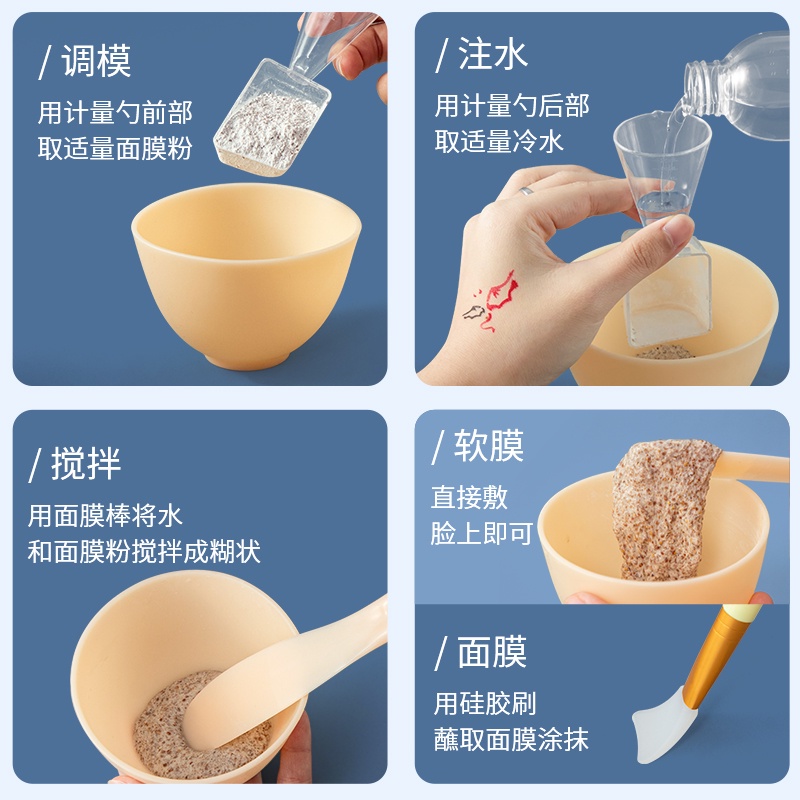 / 调模
用计量勺前部
取适量面膜粉

/ 注水
用计量勺后部
取适量冷水

/ 搅拌
用面膜棒将水
和面膜粉搅拌成糊状

/ 软膜
直接敷
脸上即可

/ 面膜
用硅胶刷
蘸取面膜涂抹