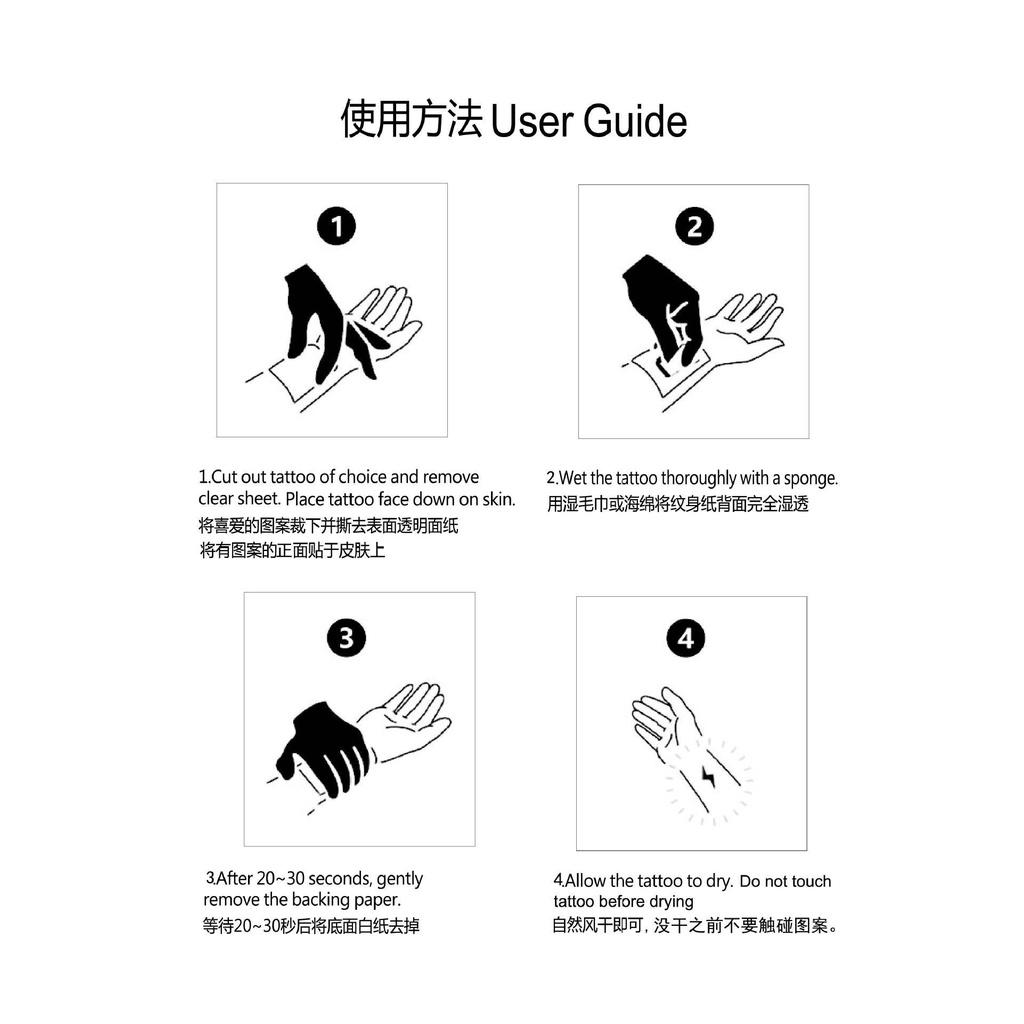 使用方法 User Guide

1

1.Cut out tattoo of choice and remove clear sheet. Place tattoo face down on skin.
将喜爱的图案裁下并撕去表面透明面纸
将有图案的正面贴于皮肤上

2

2.Wet the tattoo thoroughly with a sponge.
用湿毛巾或海绵将纹身纸背面完全湿透

3

3.After 20~30 seconds, gently remove the backing paper.
等待20~30秒后将底面白纸去掉

4

4.Allow the tattoo to dry. Do not touch tattoo before drying
自然风干即可，没干之前不要触碰图案。