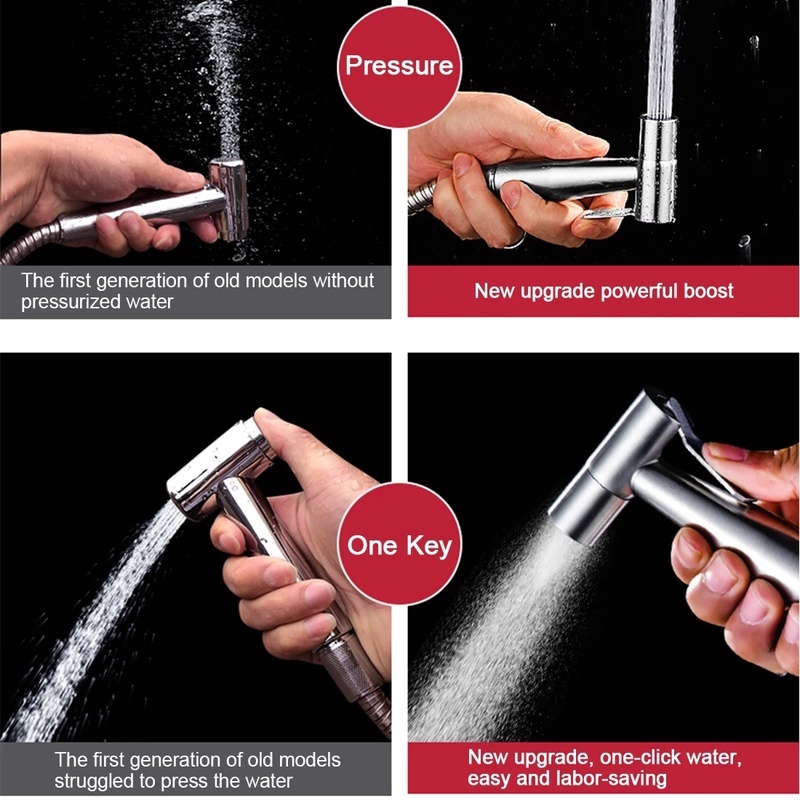 Pressure

The first generation of old models without pressurized water

New upgrade powerful boost

One Key

The first generation of old models struggled to press the water

New upgrade, one-click water, easy and labor-saving